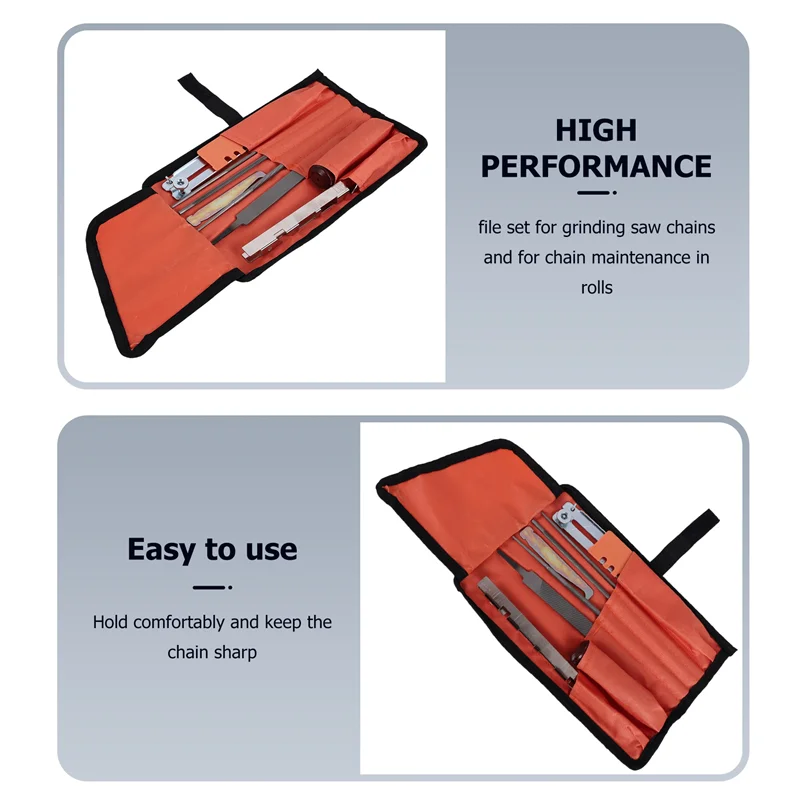 HIGH PERFORMANCE

file set for grinding saw chains and for chain maintenance in rolls

Easy to use

Hold comfortably and keep the chain sharp