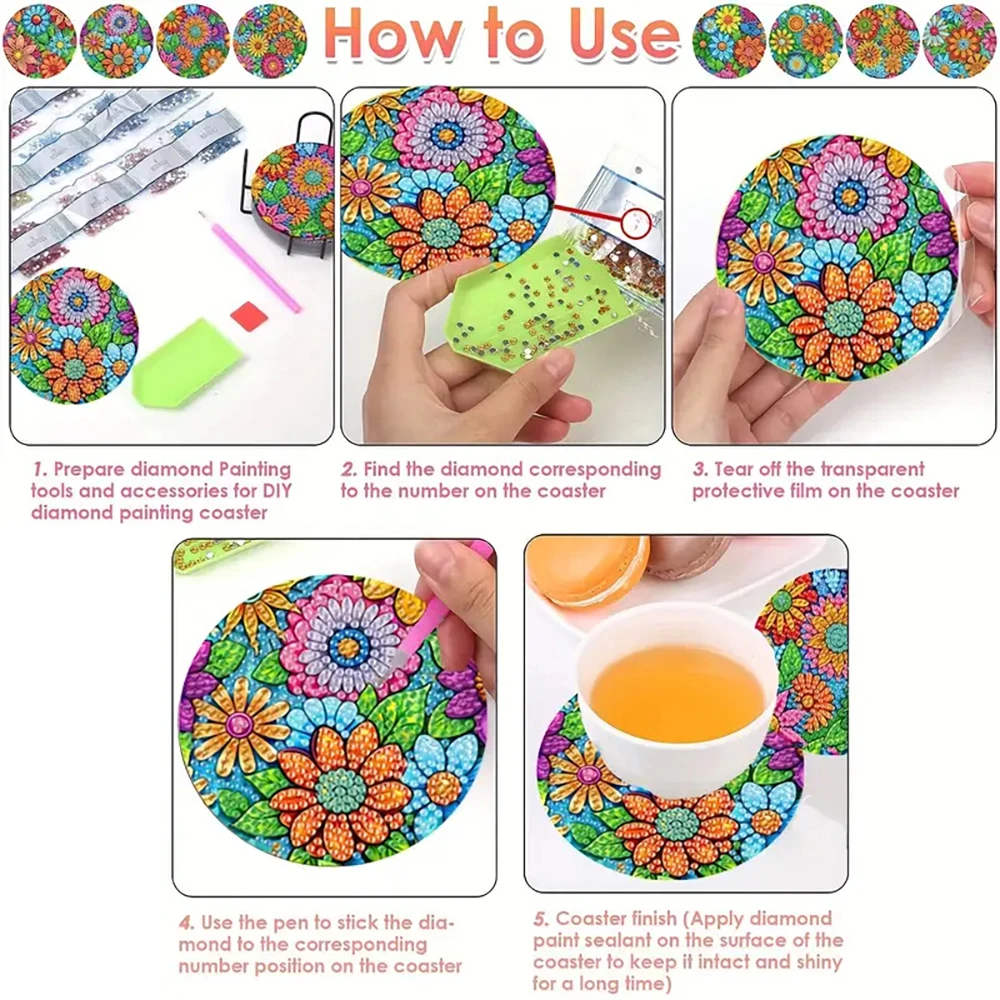 How to Use

1. Prepare diamond Painting tools and accessories for DIY diamond painting coaster

2. Find the diamond corresponding to the number on the coaster

3. Tear off the transparent protective film on the coaster

4. Use the pen to stick the diamond to the corresponding number position on the coaster

5. Coaster finish (Apply diamond paint sealant on the surface of the coaster to keep it intact and shiny for a long time)