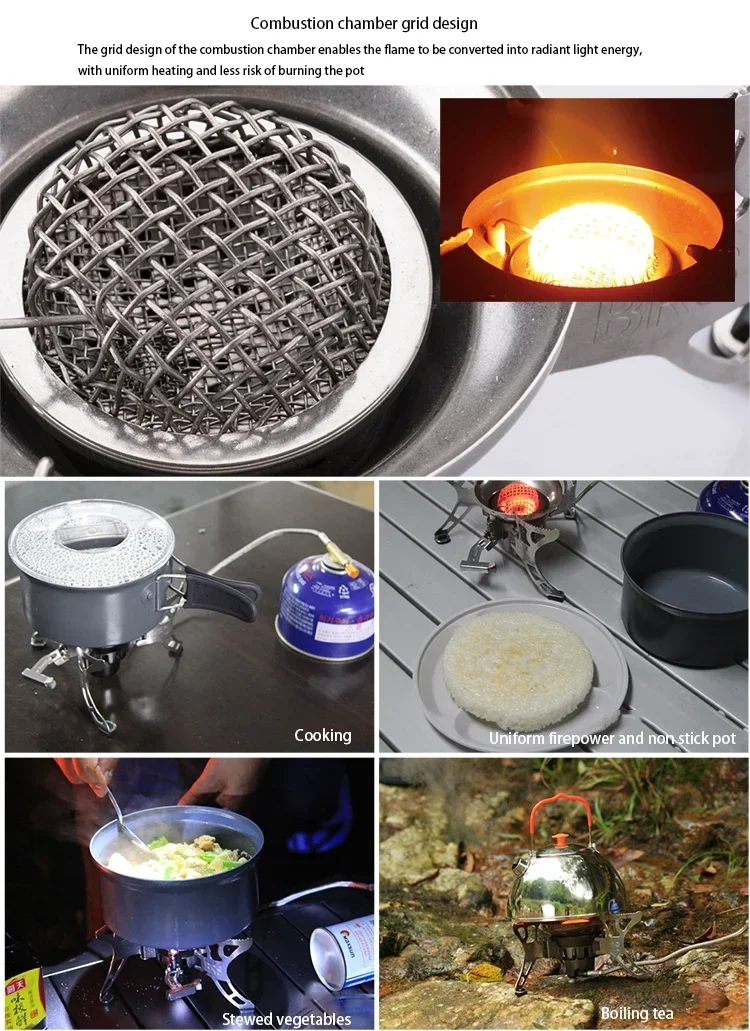 Combustion chamber grid design

The grid design of the combustion chamber enables the flame to be converted into radiant light energy, with uniform heating and less risk of burning the pot

Cooking

Uniform firepower and non stick pot

Stewed vegetables

Boiling tea