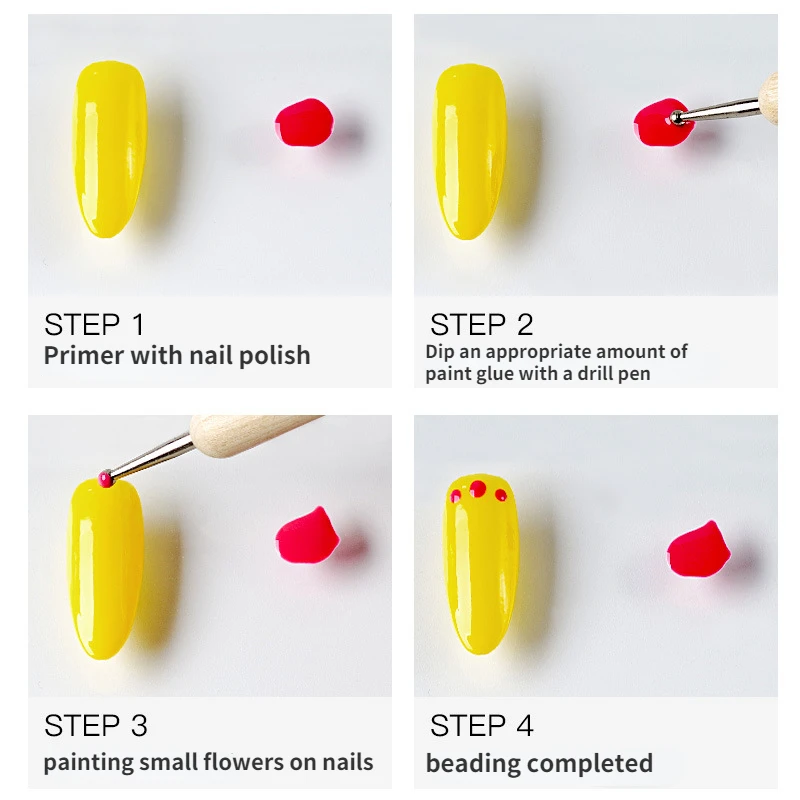 STEP 1
Primer with nail polish

STEP 2
Dip an appropriate amount of paint glue with a drill pen

STEP 3
painting small flowers on nails

STEP 4
beading completed