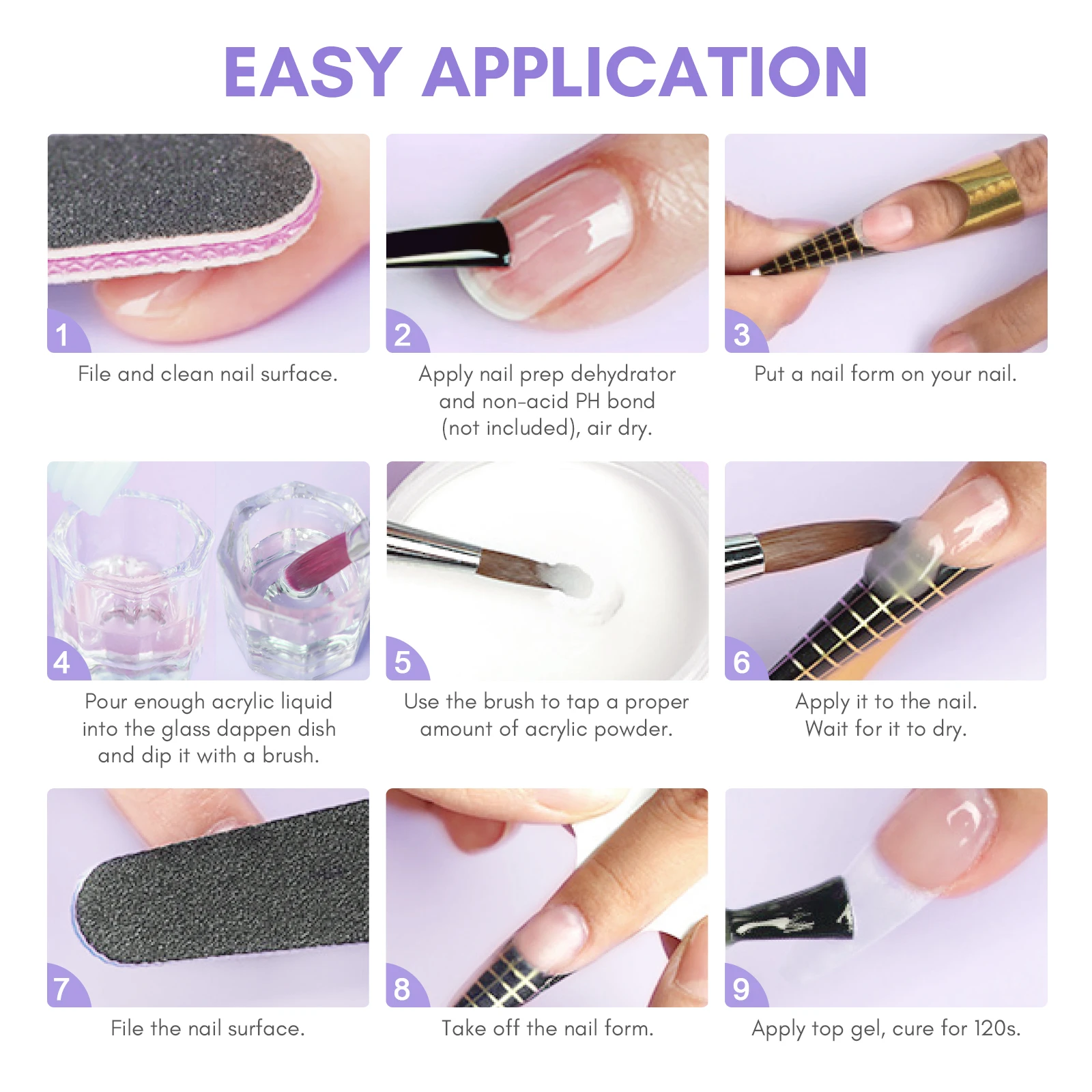 EASY APPLICATION

1
File and clean nail surface.

2
Apply nail prep dehydrator and non-acid PH bond (not included), air dry.

3
Put a nail form on your nail.

4
Pour enough acrylic liquid into the glass dappen dish and dip it with a brush.

5
Use the brush to tap a proper amount of acrylic powder.

6
Apply it to the nail. Wait for it to dry.

7
File the nail surface.

8
Take off the nail form.

9
Apply top gel, cure for 120s.