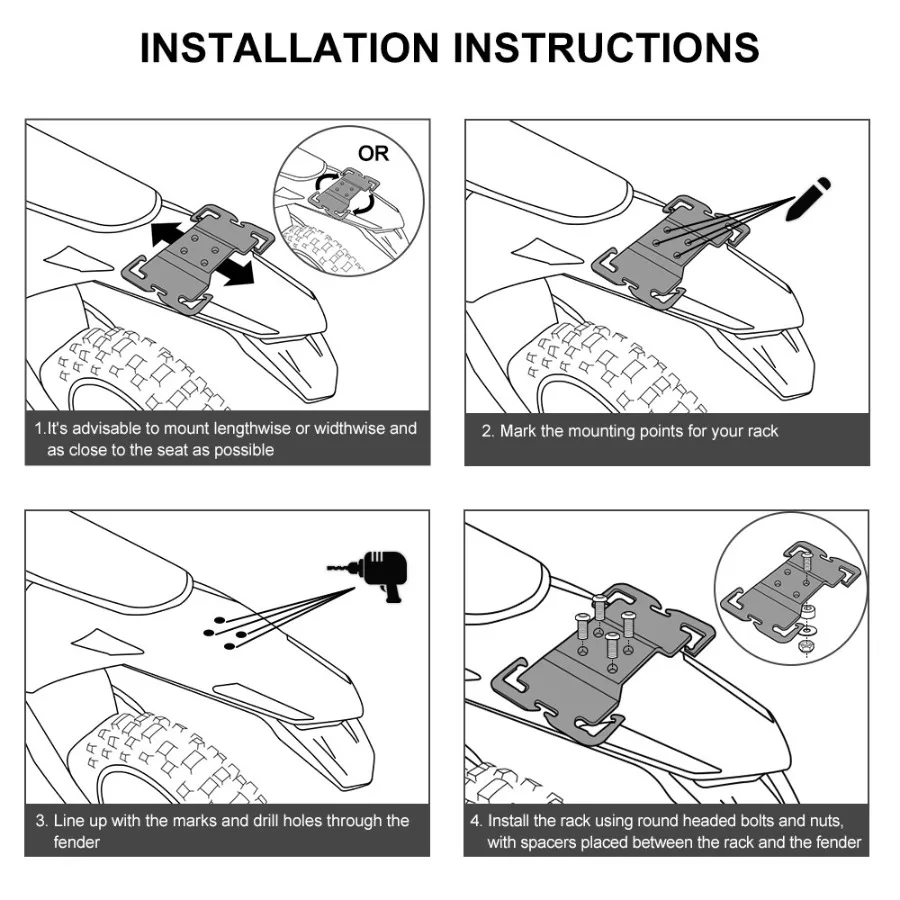 INSTALLATION INSTRUCTIONS

OR

1.It's advisable to mount lengthwise or widthwise and as close to the seat as possible

2. Mark the mounting points for your rack

3. Line up with the marks and drill holes through the fender

4. Install the rack using round headed bolts and nuts, with spacers placed between the rack and the fender