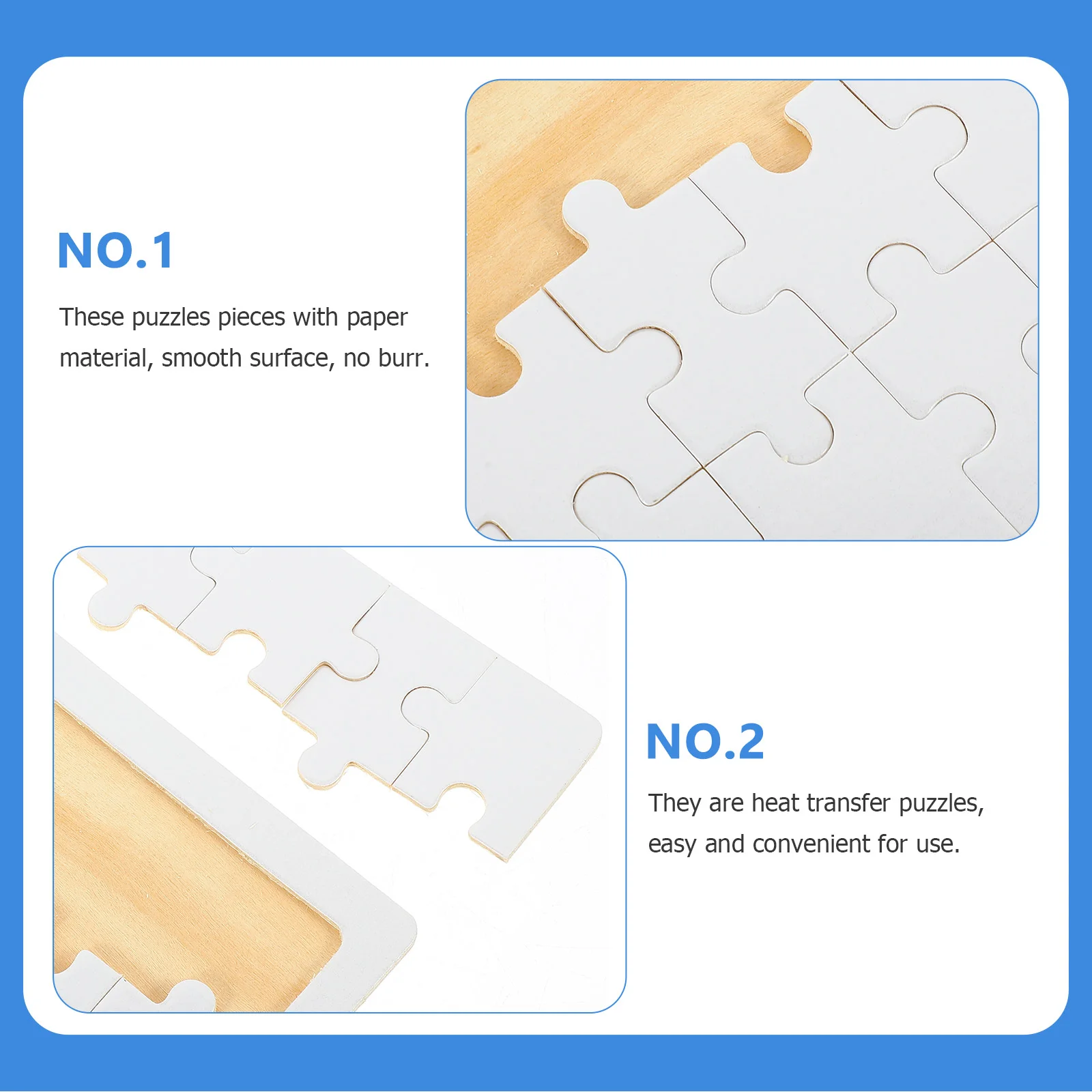 NO.1

These puzzles pieces with paper material, smooth surface, no burr.

NO.2

They are heat transfer puzzles, easy and convenient for use.