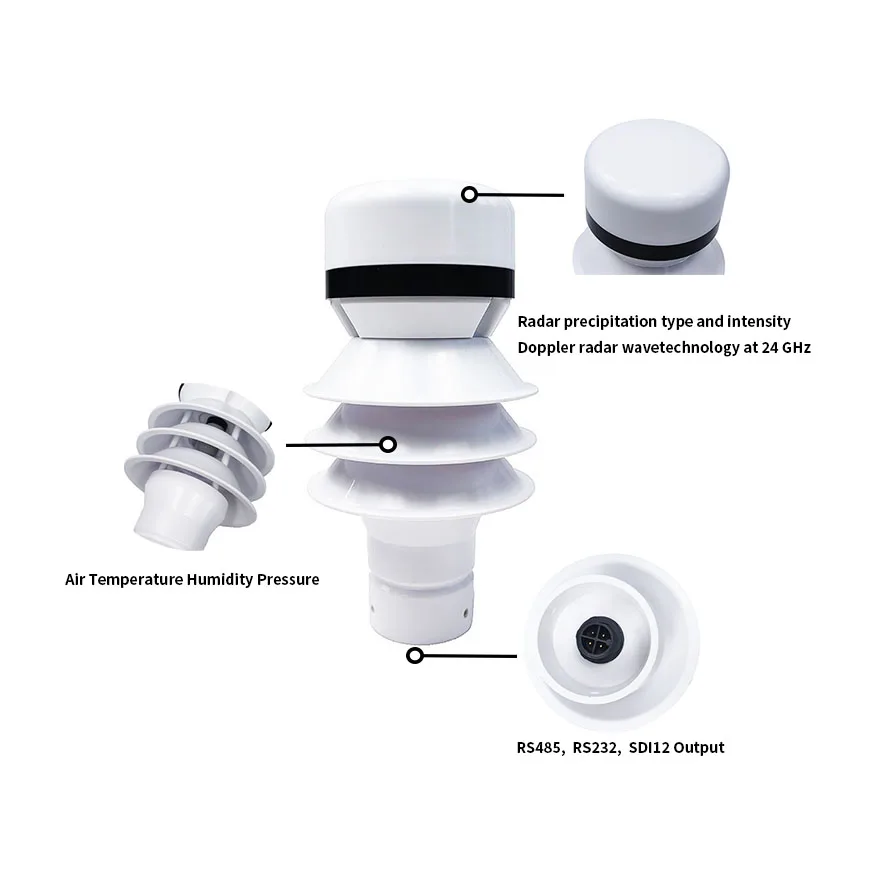 Radar precipitation type and intensity
Doppler radar wavetechnology at 24 GHz

Air Temperature Humidity Pressure

RS485, RS232, SDI12 Output