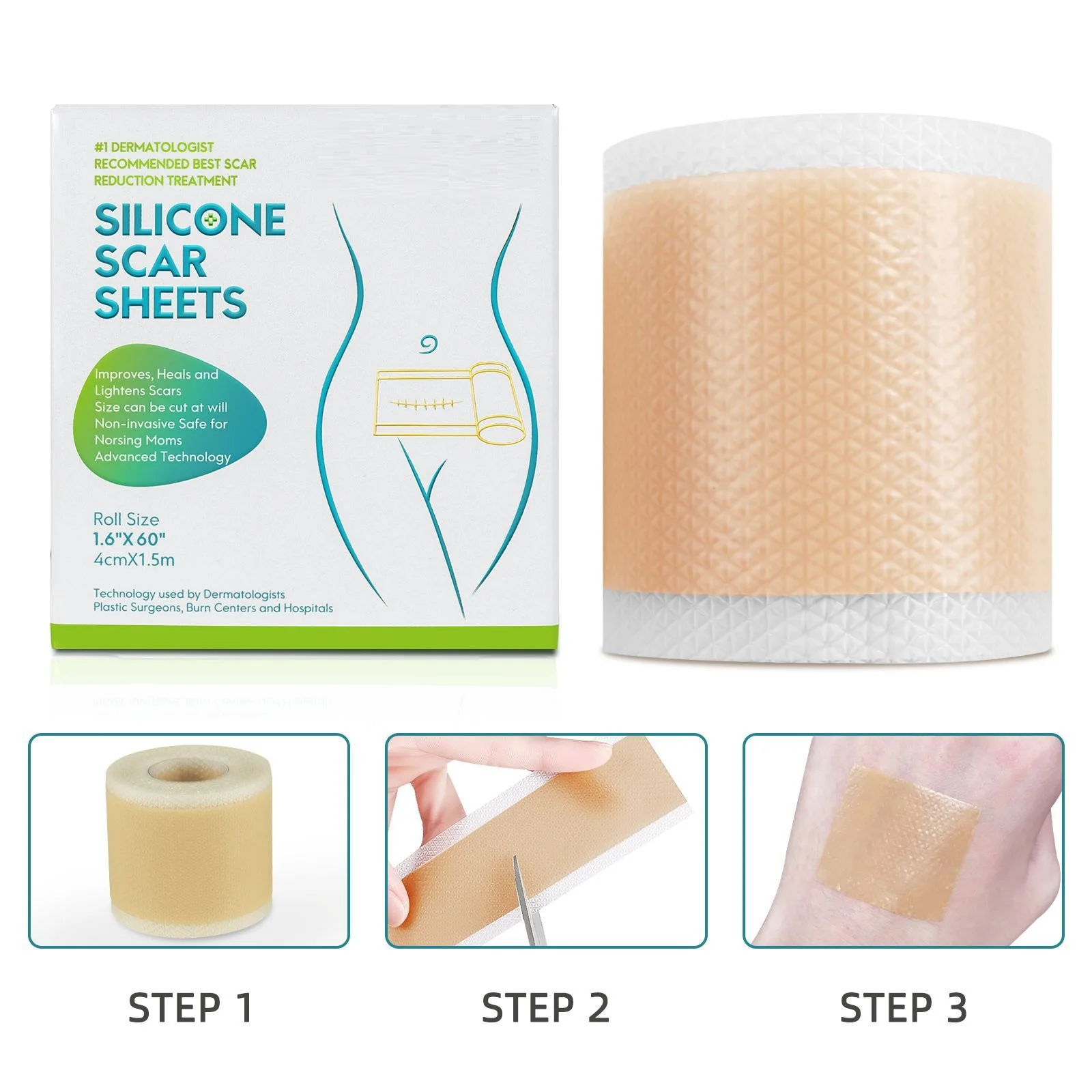 #1 DERMATOLOGIST RECOMMENDED BEST SCAR REDUCTION TREATMENT

SILICONE SCAR SHEETS

Improves, Heals and Lightens Scars
Size can be cut at will
Non-invasive Safe for Norsing Moms
Advanced Technology

Roll Size
1.6"X60"
4cmX1.5m

Technology used by Dermatologists Plastic Surgeons, Burn Centers and Hospitals

STEP 1

STEP 2

STEP 3