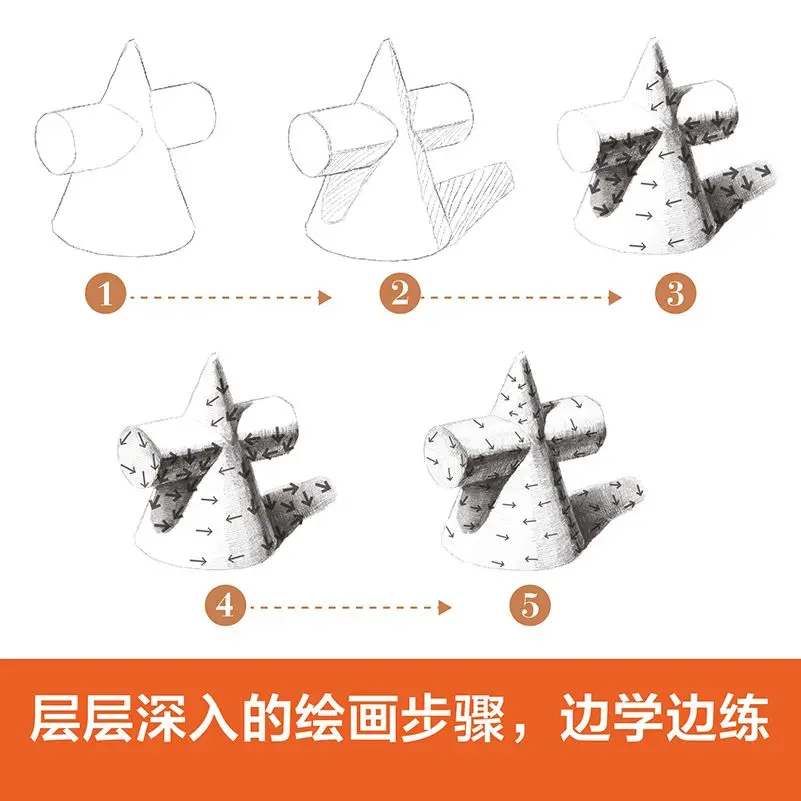 1
2
3
4
5
层层深入的绘画步骤，边学边练