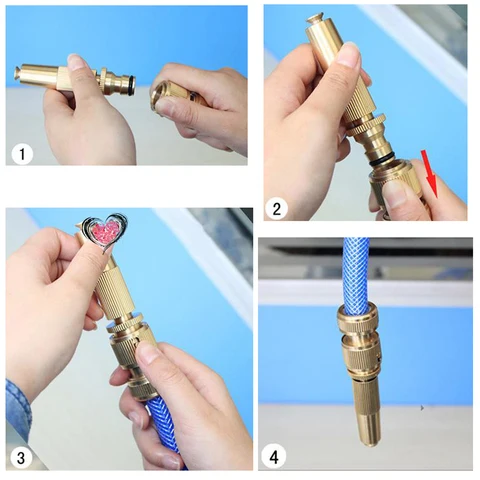 1

2

3

4