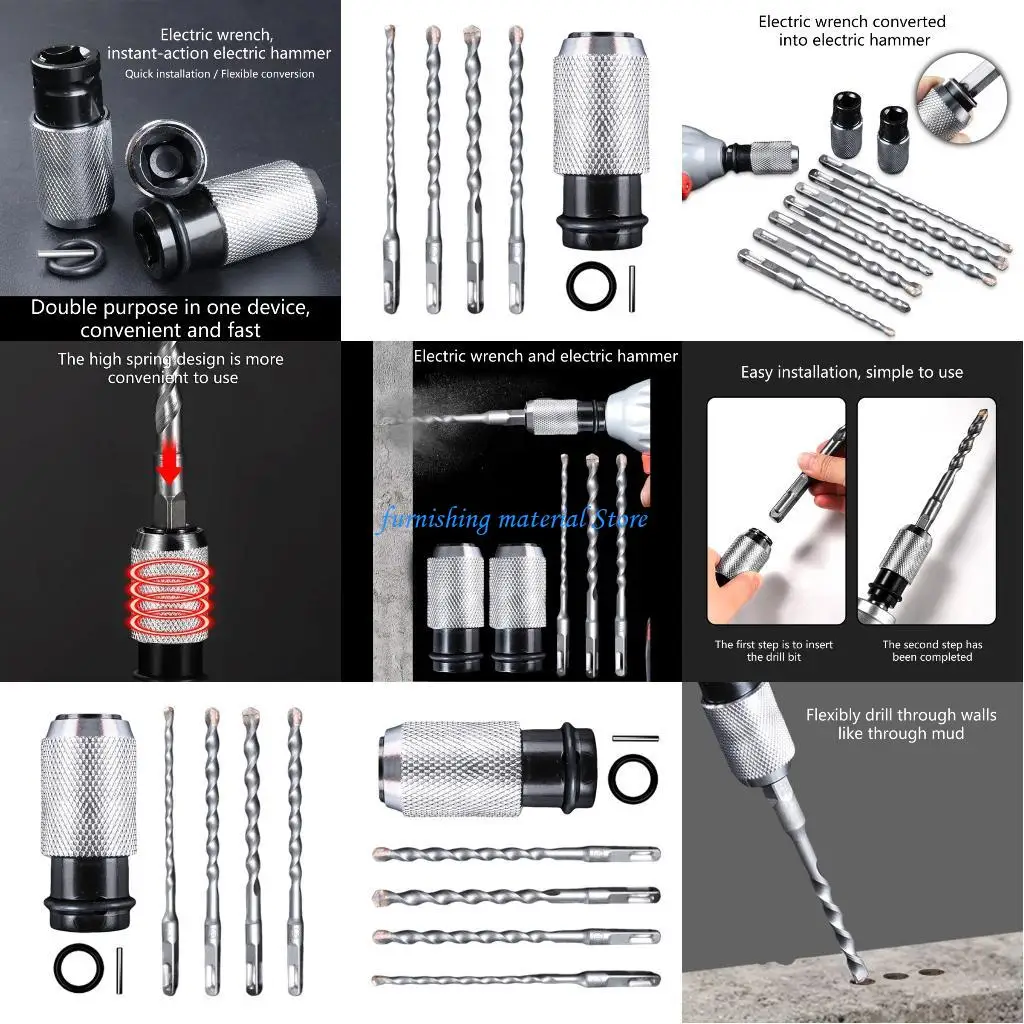 Electric wrench, instant-action electric hammer
Quick installation / Flexible conversion

Double purpose in one device, convenient and fast

Electric wrench converted into electric hammer

The high spring design is more convenient to use

Electric wrench and electric hammer

furnishing material Store

Easy installation, simple to use

The first step is to insert the drill bit

The second step has been completed

Flexibly drill through walls like through mud