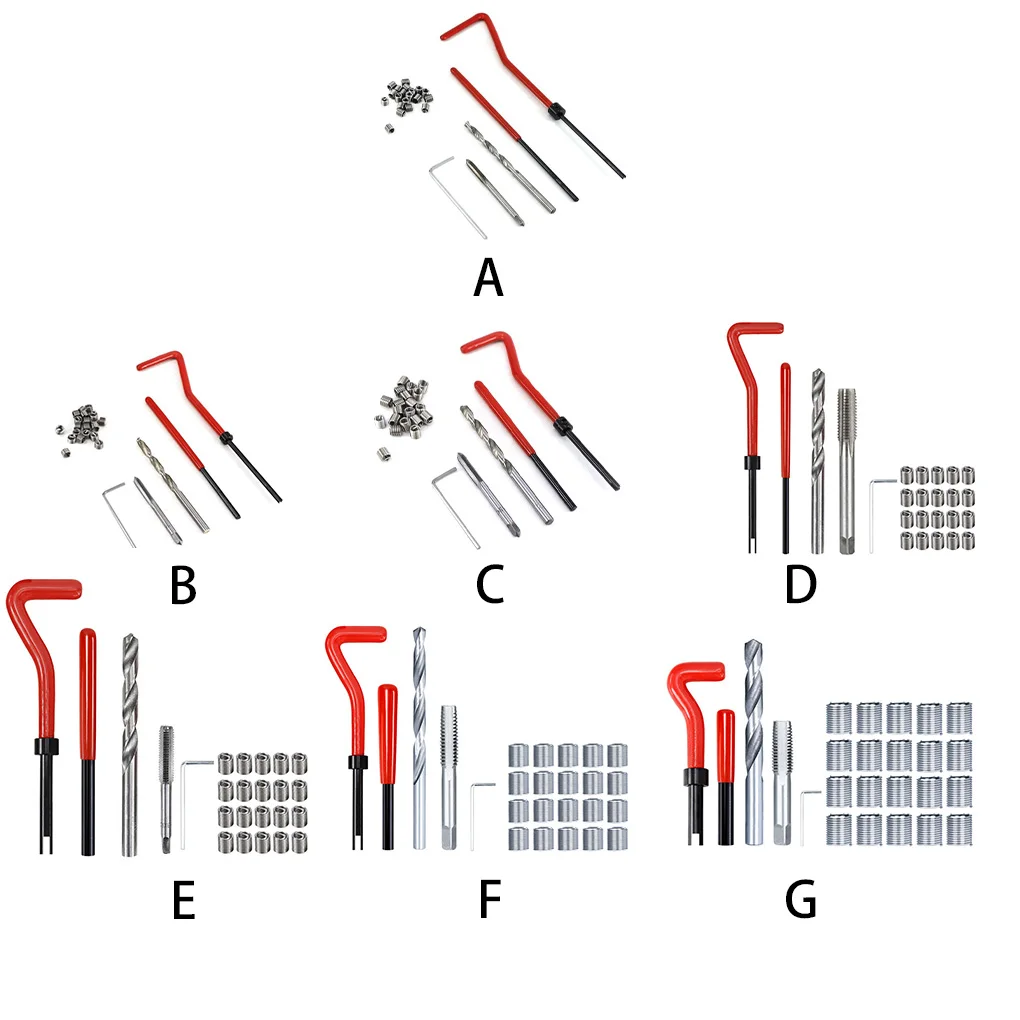 A

B

C

D

E

F

G