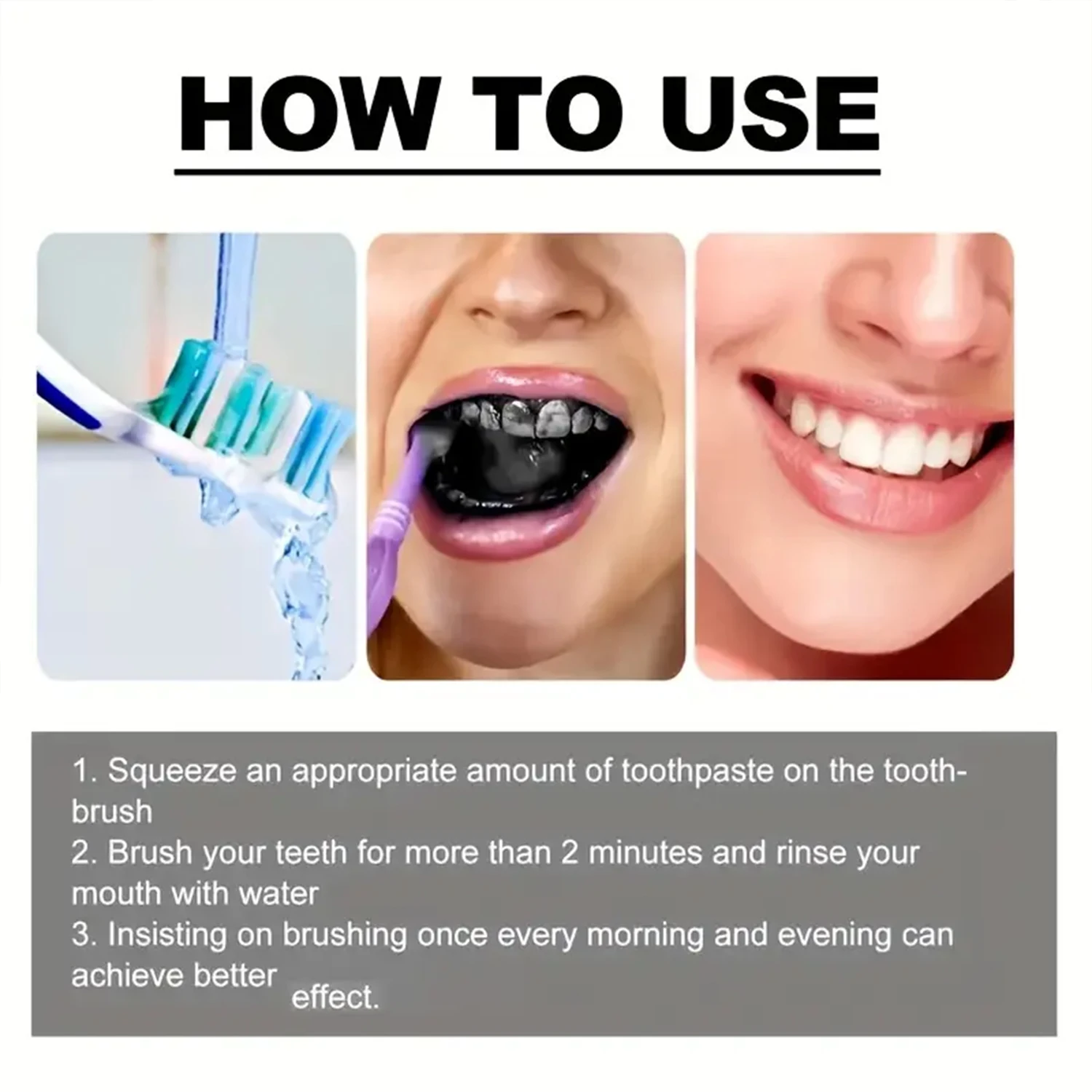 HOW TO USE

1. Squeeze an appropriate amount of toothpaste on the toothbrush
2. Brush your teeth for more than 2 minutes and rinse your mouth with water
3. Insisting on brushing once every morning and evening can achieve better effect.