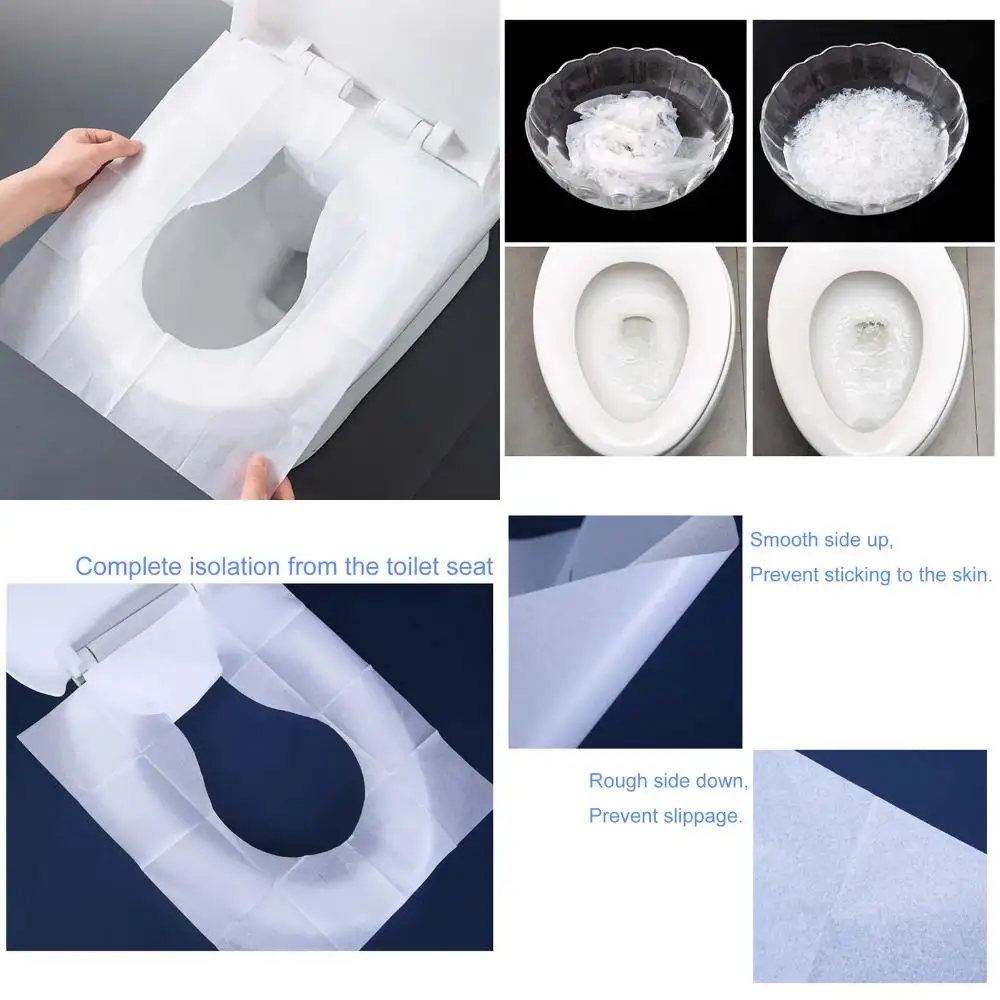 Complete isolation from the toilet seat

Smooth side up,
Prevent sticking to the skin.

Rough side down,
Prevent slippage.