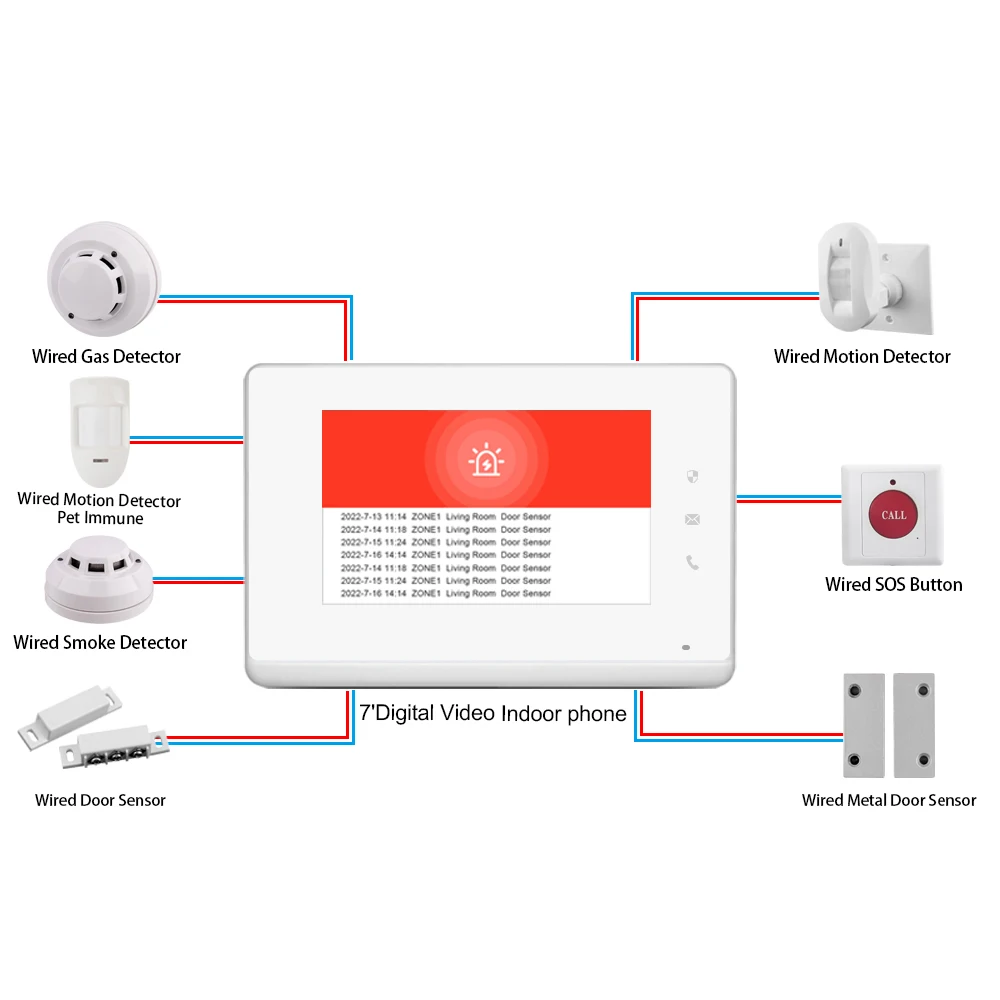 Wired Gas Detector

Wired Motion Detector Pet Immune

Wired Smoke Detector

Wired Door Sensor

2022-7-13 11:14 ZONE1 Living Room Door Sensor
2022-7-14 11:18 ZONE1 Living Room Door Sensor
2022-7-15 11:24 ZONE1 Living Room Door Sensor
2022-7-16 14:14 ZONE1 Living Room Door Sensor
2022-7-14 11:18 ZONE1 Living Room Door Sensor
2022-7-15 11:24 ZONE1 Living Room Door Sensor
2022-7-16 14:14 ZONE1 Living Room Door Sensor

7'Digital Video Indoor phone

Wired Motion Detector

CALL

Wired SOS Button

Wired Metal Door Sensor