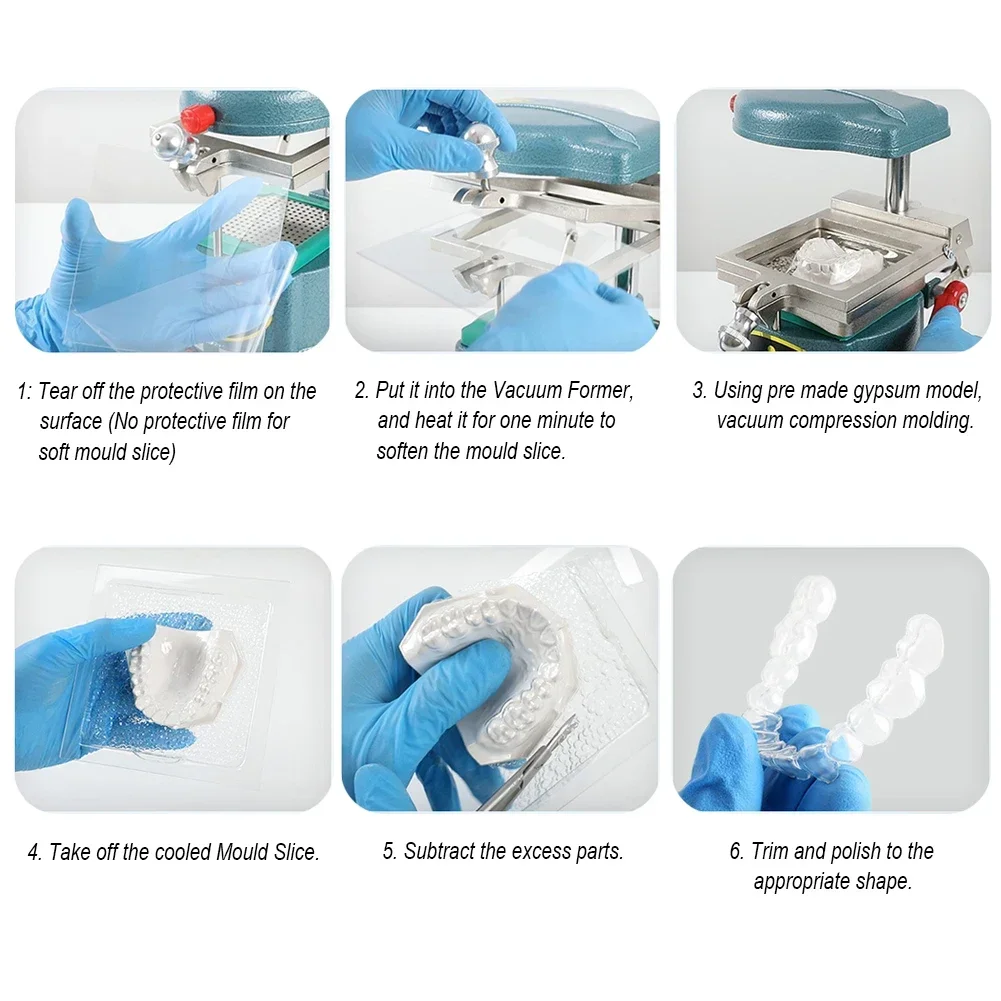 1: Tear off the protective film on the surface (No protective film for soft mould slice)

2. Put it into the Vacuum Former, and heat it for one minute to soften the mould slice.

3. Using pre made gypsum model, vacuum compression molding.

4. Take off the cooled Mould Slice.

5. Subtract the excess parts.

6. Trim and polish to the appropriate shape.