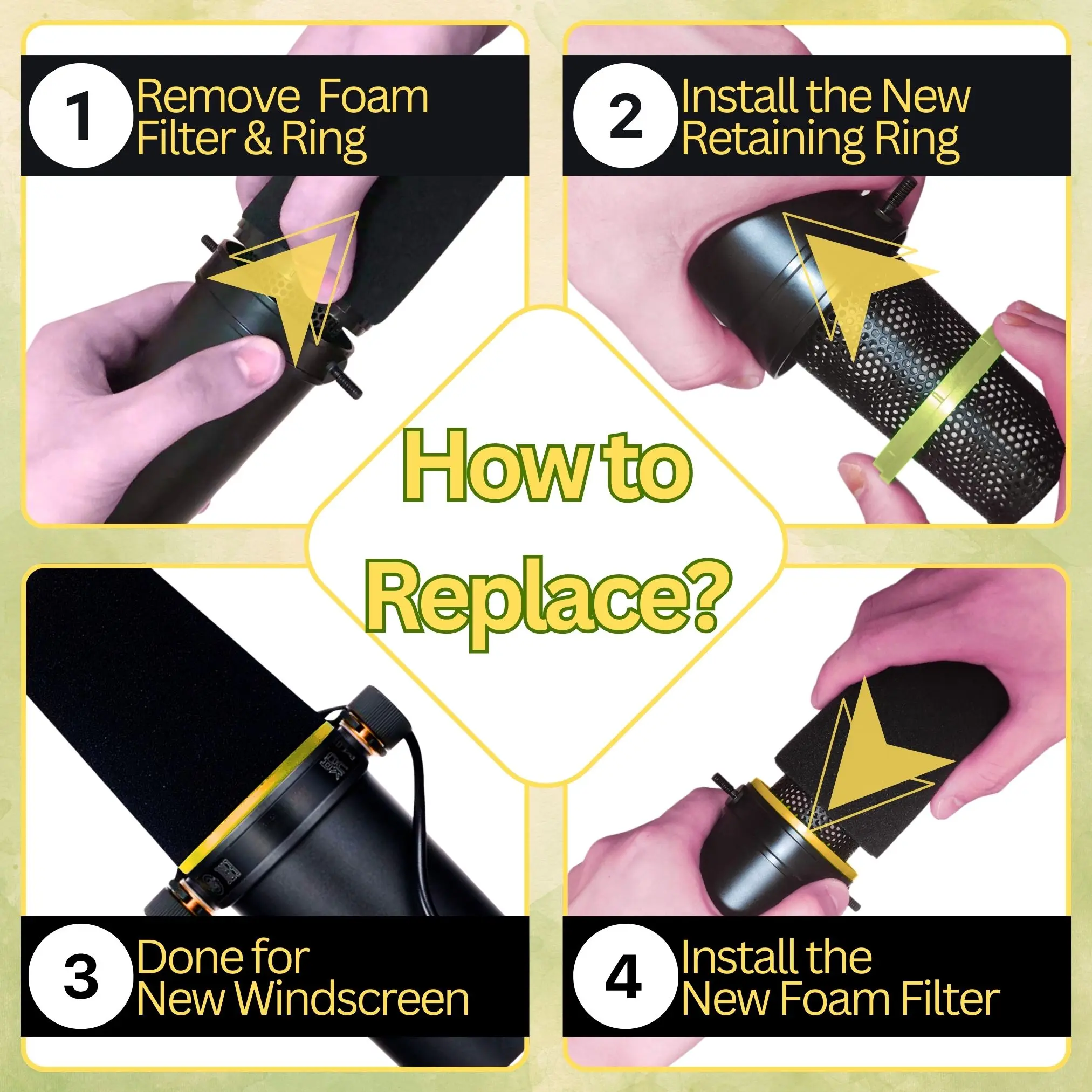 1 Remove Foam Filter & Ring

2 Install the New Retaining Ring

How to Replace?

3 Done for New Windscreen

4 Install the New Foam Filter