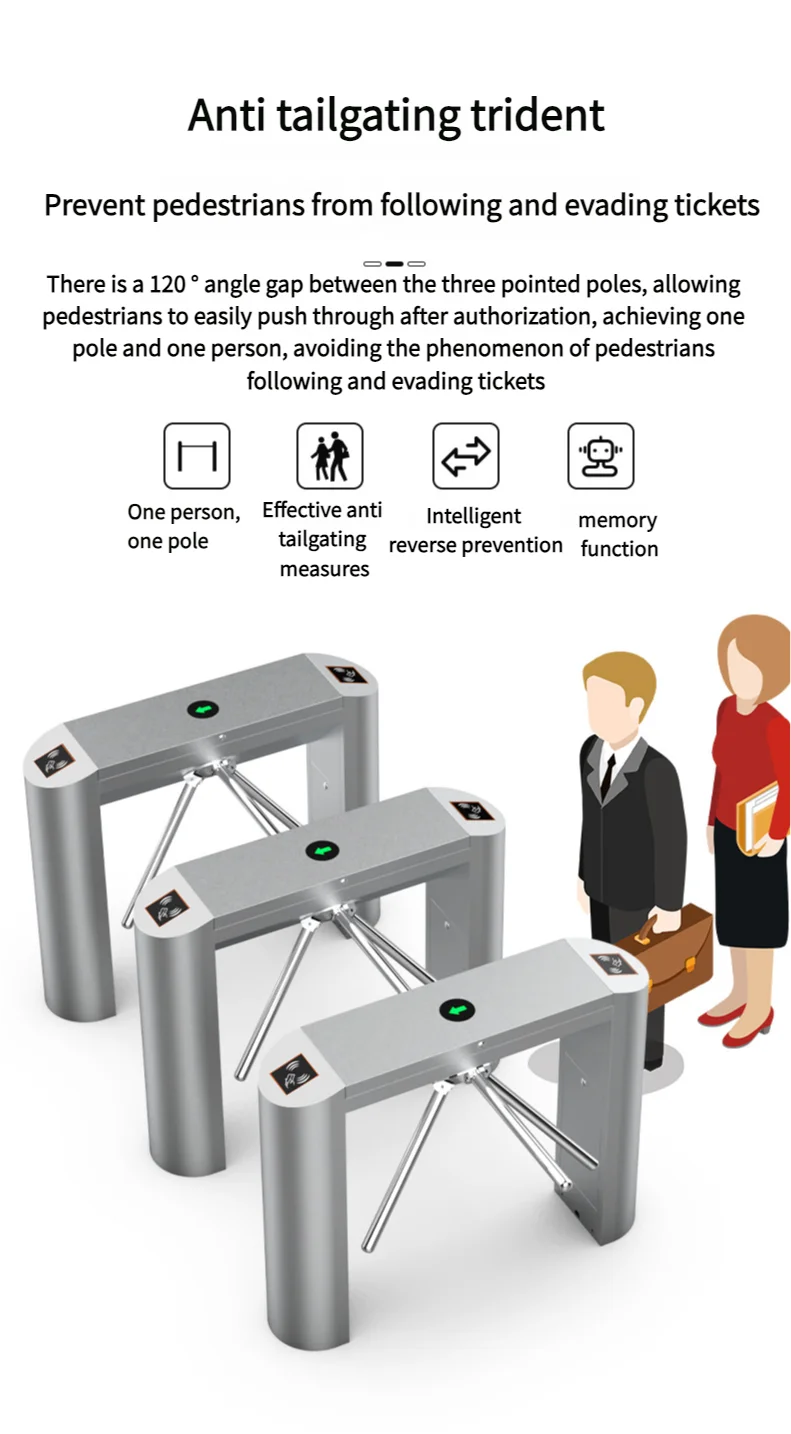 Anti tailgating trident

Prevent pedestrians from following and evading tickets

There is a 120 ° angle gap between the three pointed poles, allowing pedestrians to easily push through after authorization, achieving one pole and one person, avoiding the phenomenon of pedestrians following and evading tickets

One person, one pole

Effective anti tailgating measures

Intelligent reverse prevention

memory function