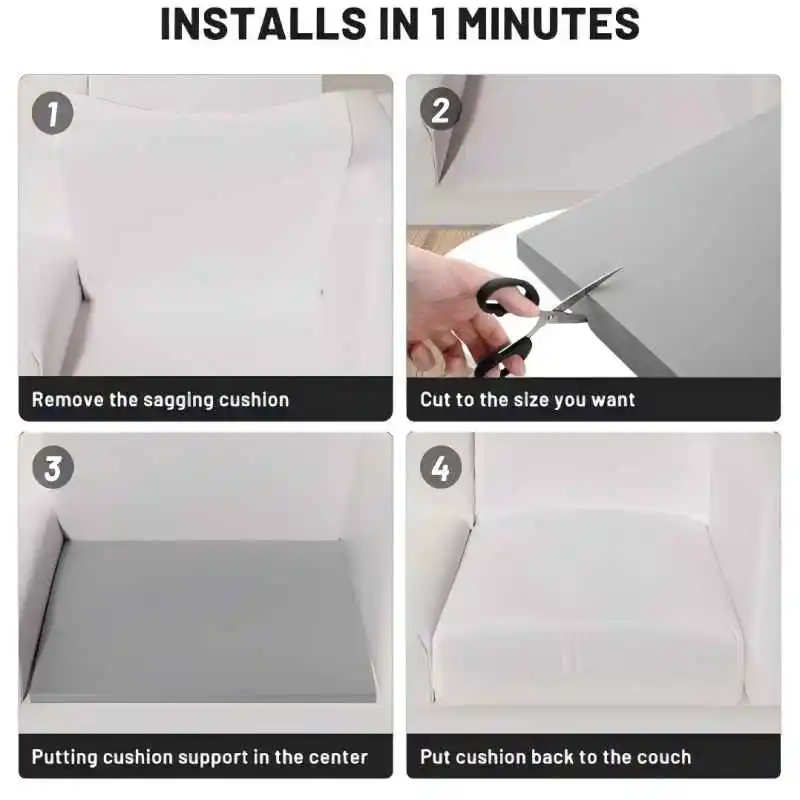 INSTALLS IN 1 MINUTES

1

Remove the sagging cushion

2

Cut to the size you want

3

Putting cushion support in the center

4

Put cushion back to the couch