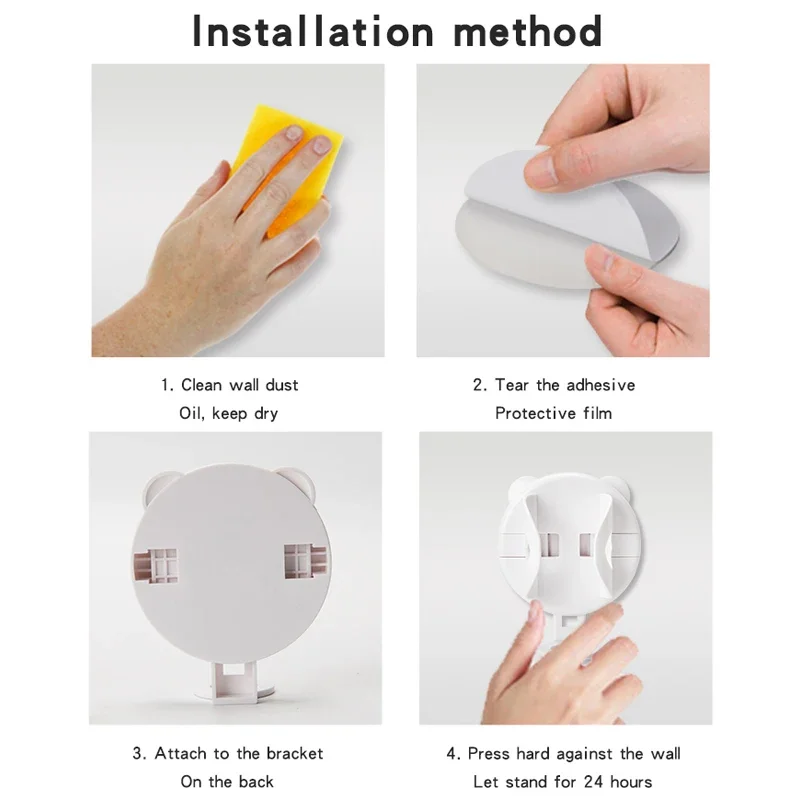 Installation method

1. Clean wall dust
Oil, keep dry

2. Tear the adhesive
Protective film

3. Attach to the bracket
On the back

4. Press hard against the wall
Let stand for 24 hours