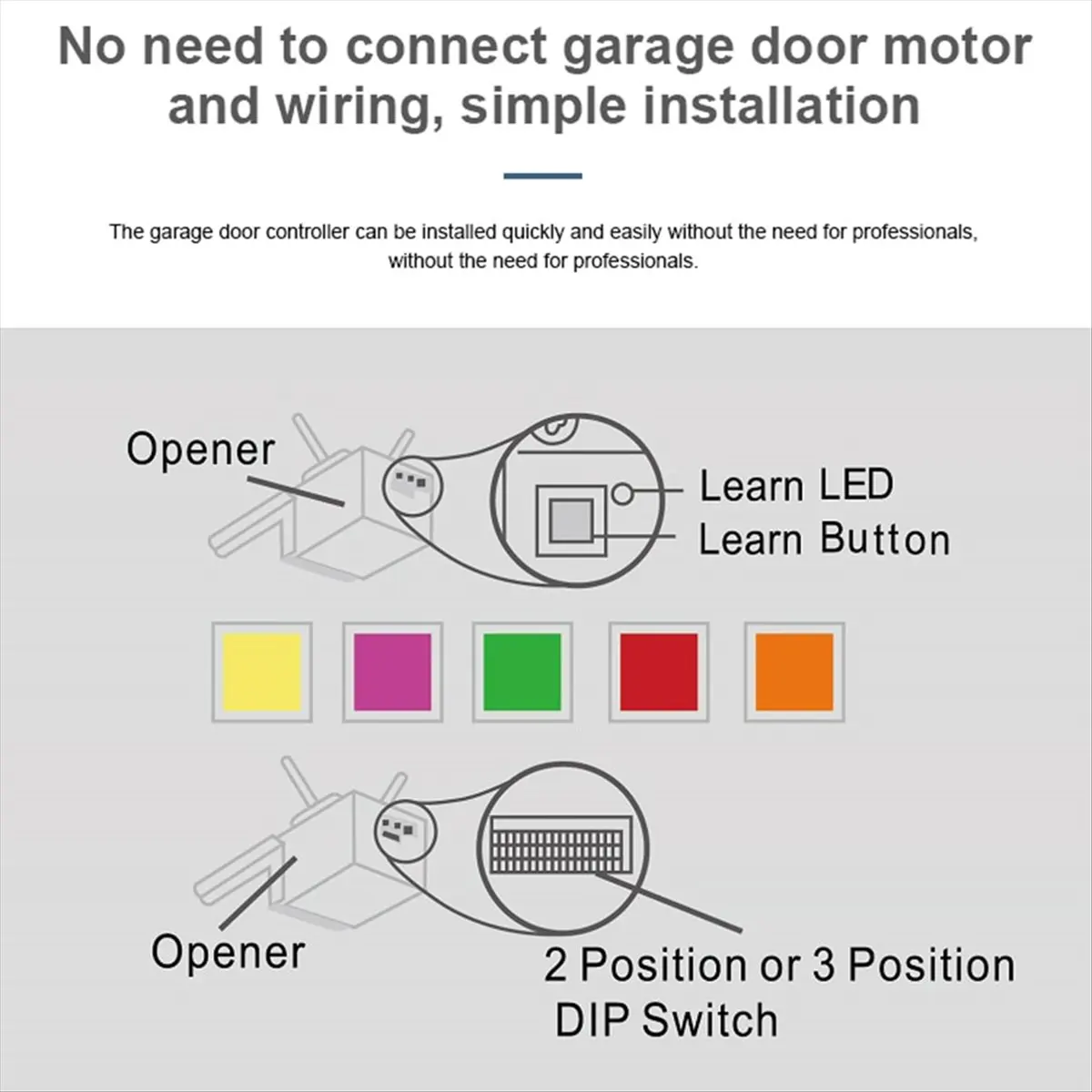 No need to connect garage door motor and wiring, simple installation

The garage door controller can be installed quickly and easily without the need for professionals, without the need for professionals.

Opener

Learn LED

Learn Button

Opener

2 Position or 3 Position DIP Switch