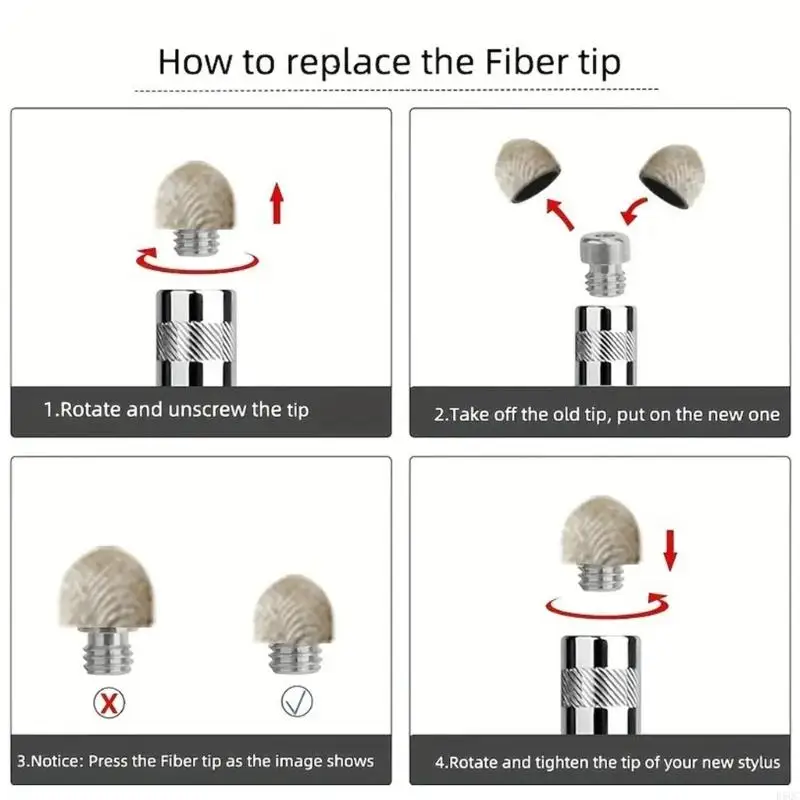 How to replace the Fiber tip

1.Rotate and unscrew the tip

2.Take off the old tip, put on the new one

3.Notice: Press the Fiber tip as the image shows

4.Rotate and tighten the tip of your new stylus