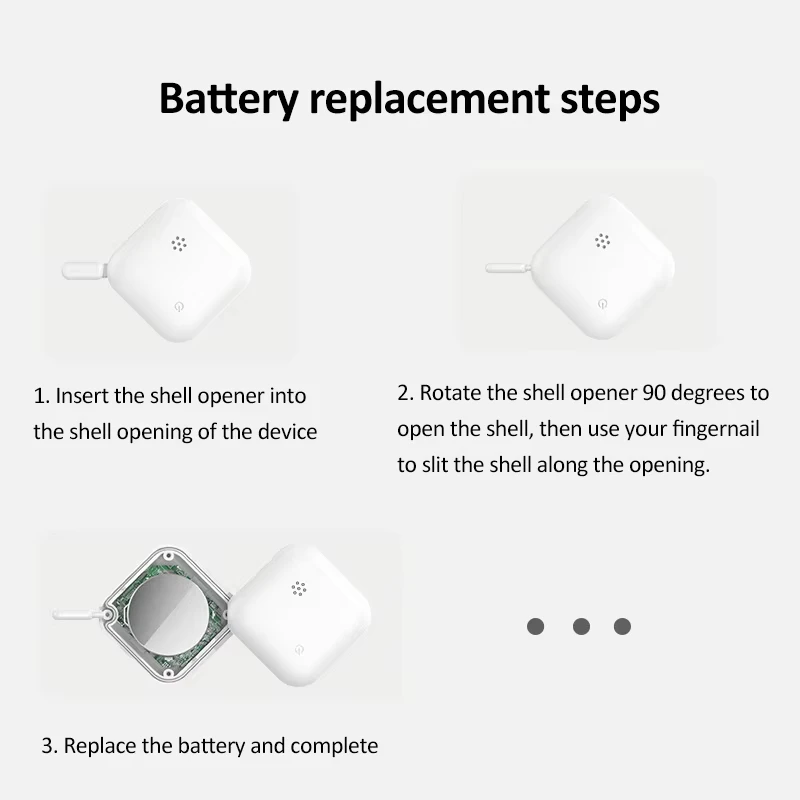 Battery replacement steps

1. Insert the shell opener into the shell opening of the device

2. Rotate the shell opener 90 degrees to open the shell, then use your fingernail to slit the shell along the opening.

3. Replace the battery and complete