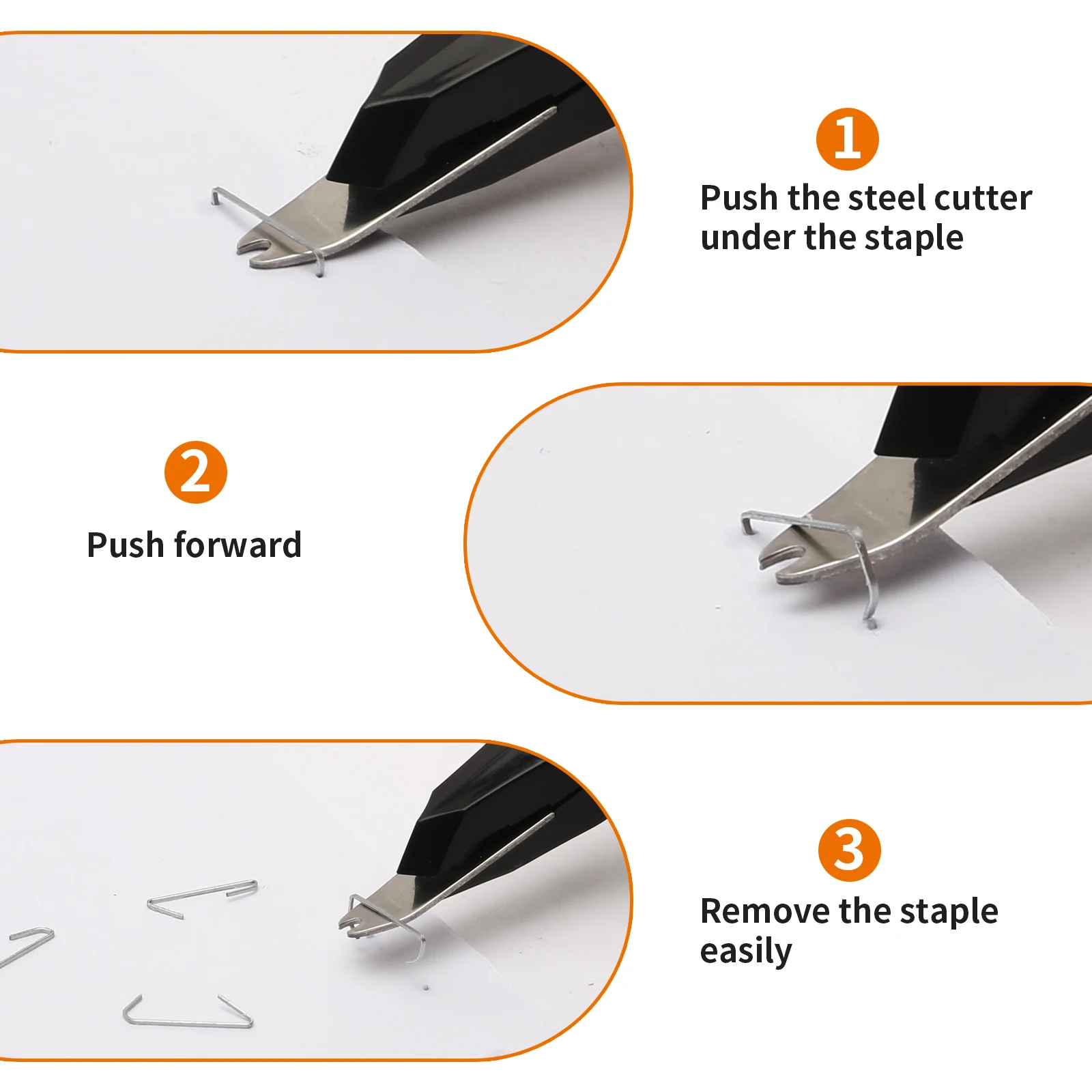 1
Push the steel cutter under the staple

2
Push forward

3
Remove the staple easily