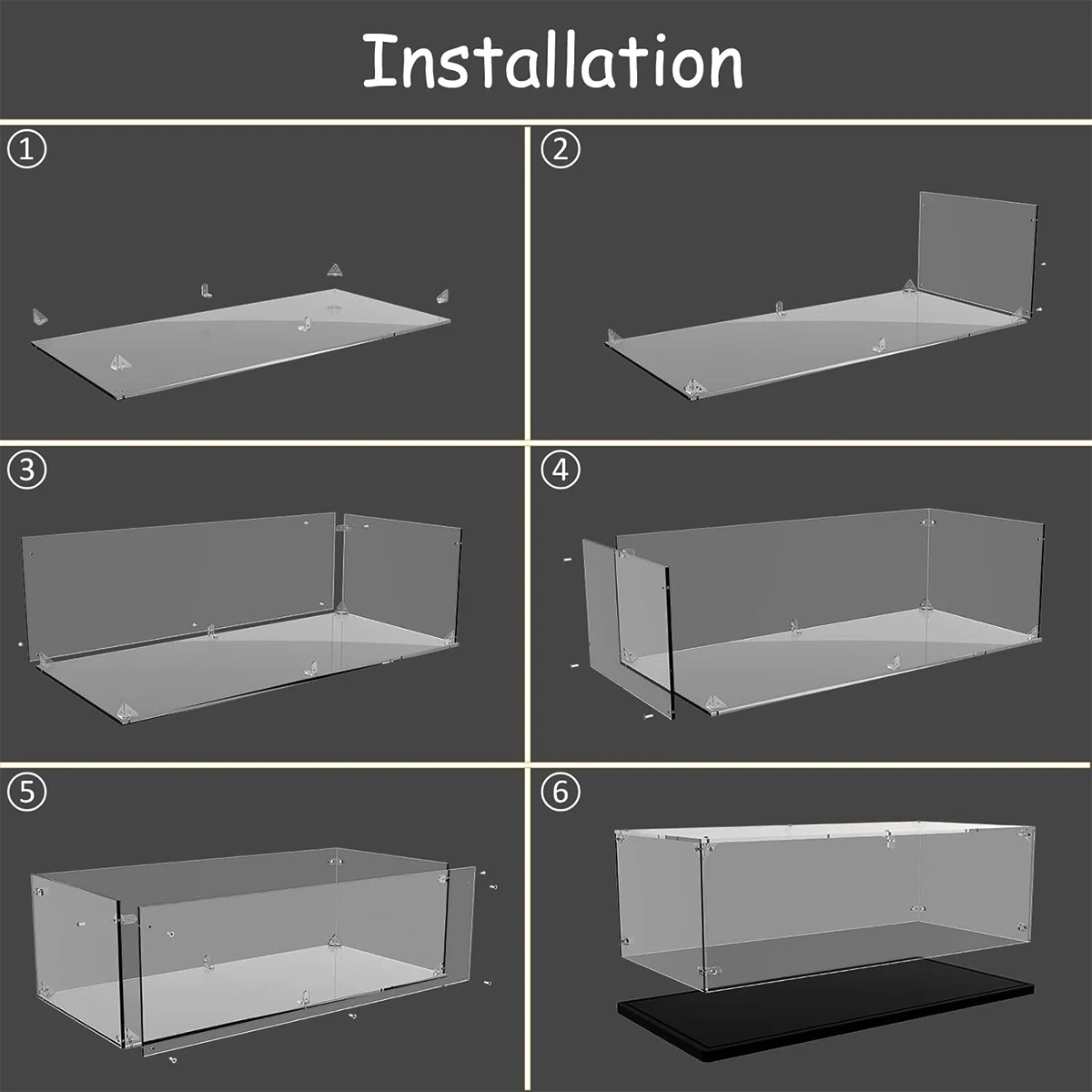 Installation

①

②

③

④

⑤

⑥