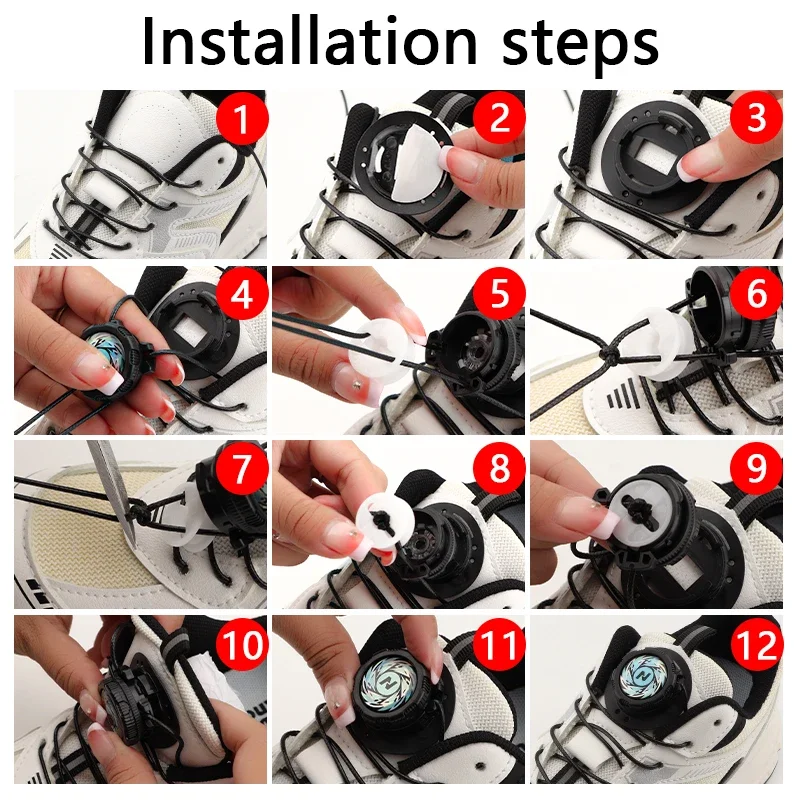 Installation steps

1

2

3

4

5

6

7

8

9

10

11

12