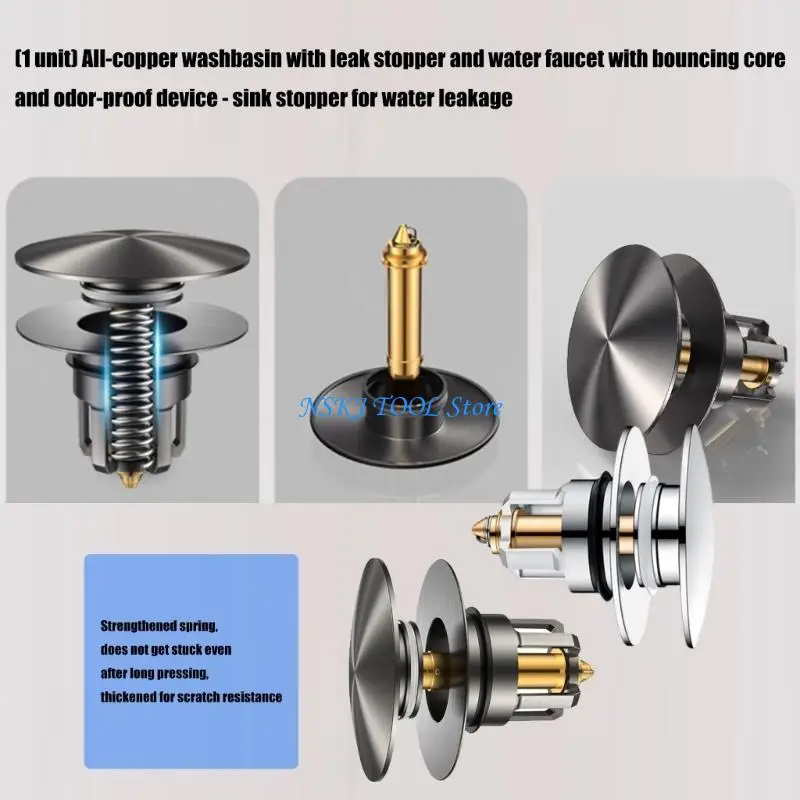 (1 unit) All-copper washbasin with leak stopper and water faucet with bouncing core and odor-proof device - sink stopper for water leakage

NSKJ TOOL Store

Strengthened spring, does not get stuck even after long pressing, thickened for scratch resistance