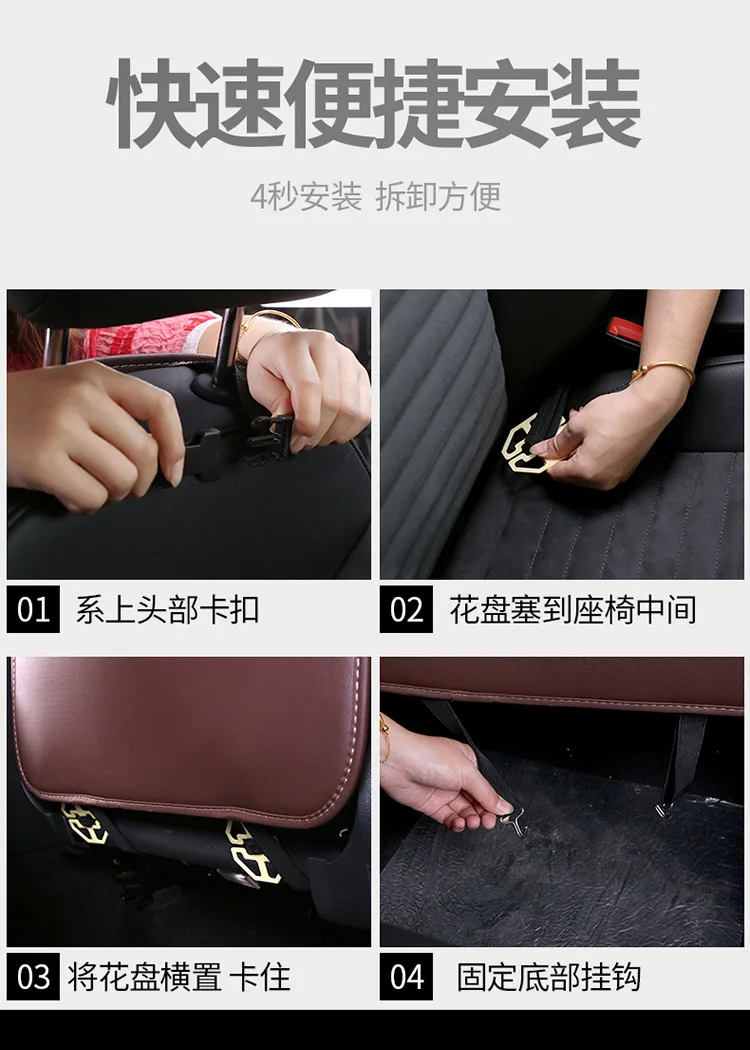 快速便捷安装

4秒安装 拆卸方便

01 系上头部卡扣

02 花盘塞到座椅中间

03 将花盘横置 卡住

04 固定底部挂钩