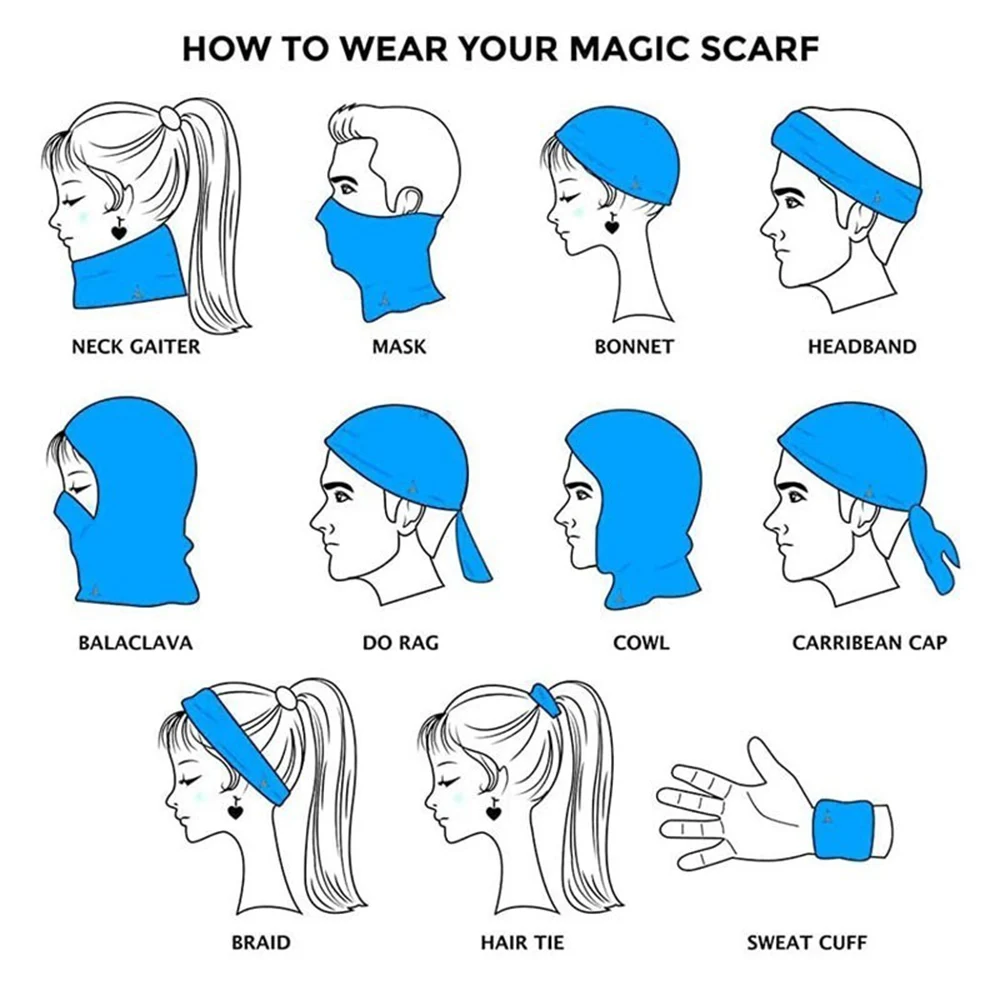 HOW TO WEAR YOUR MAGIC SCARF

NECK GAITER

MASK

BONNET

HEADBAND

BALACLAVA

DO RAG

COWL

CARRIBEAN CAP

BRAID

HAIR TIE

SWEAT CUFF