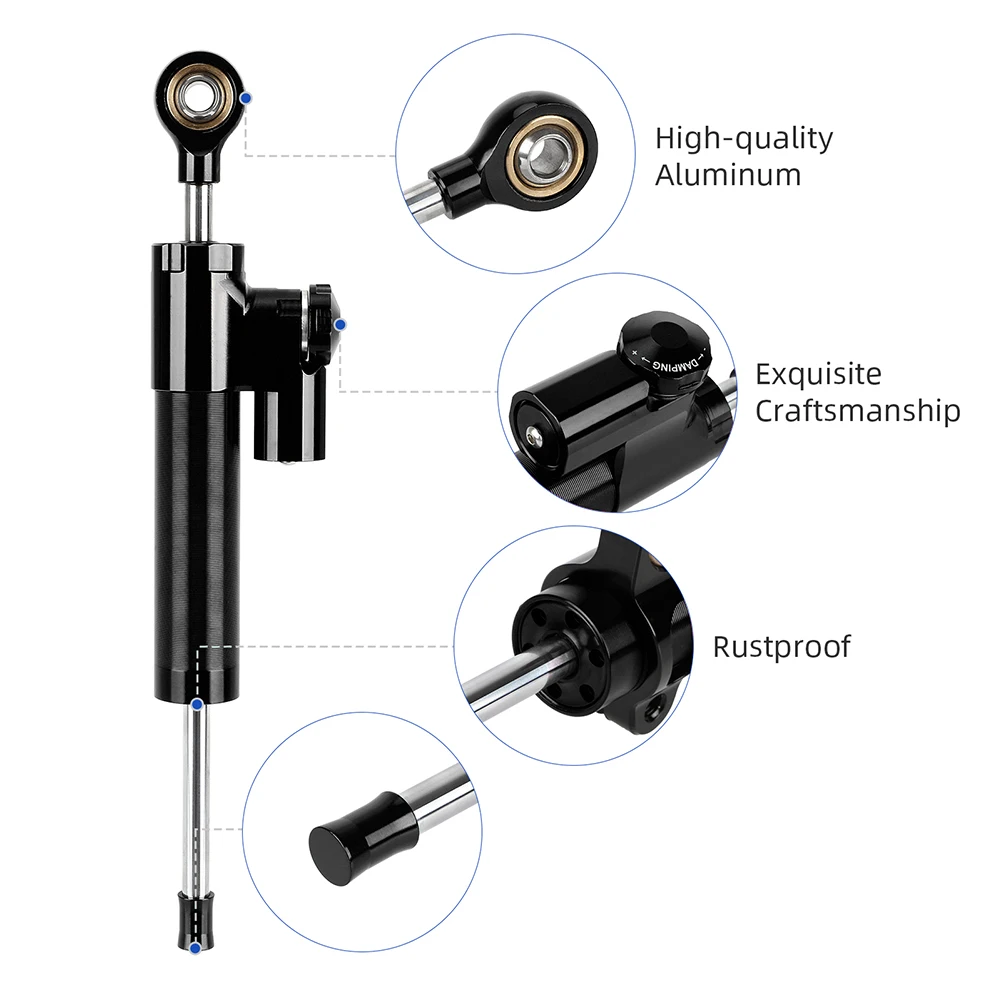 High-quality Aluminum

+ DAMPING -

Exquisite Craftsmanship

Rustproof