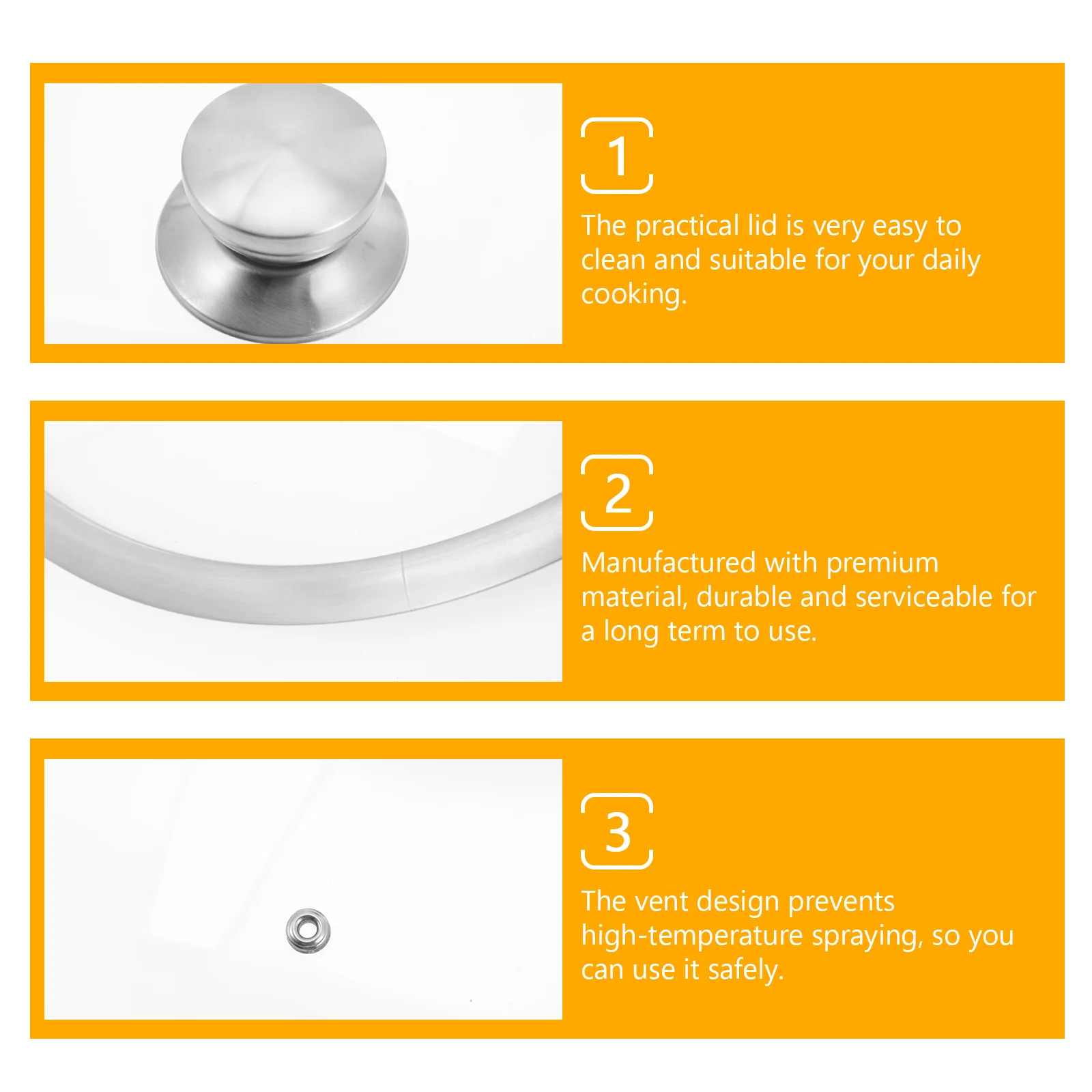 1

The practical lid is very easy to clean and suitable for your daily cooking.

2

Manufactured with premium material, durable and serviceable for a long term to use.

3

The vent design prevents high-temperature spraying, so you can use it safely.