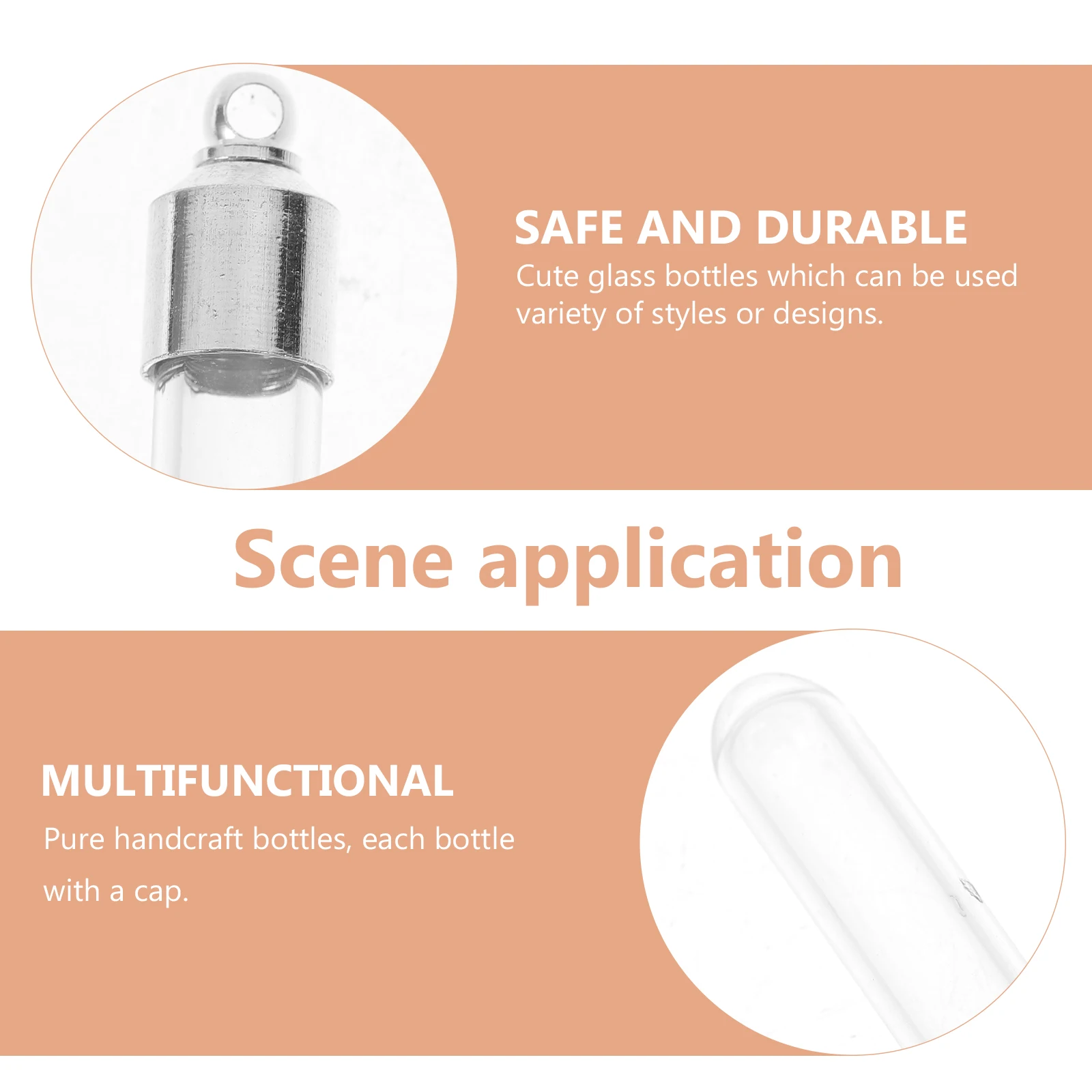 SAFE AND DURABLE
Cute glass bottles which can be used variety of styles or designs.

Scene application

MULTIFUNCTIONAL
Pure handcraft bottles, each bottle with a cap.