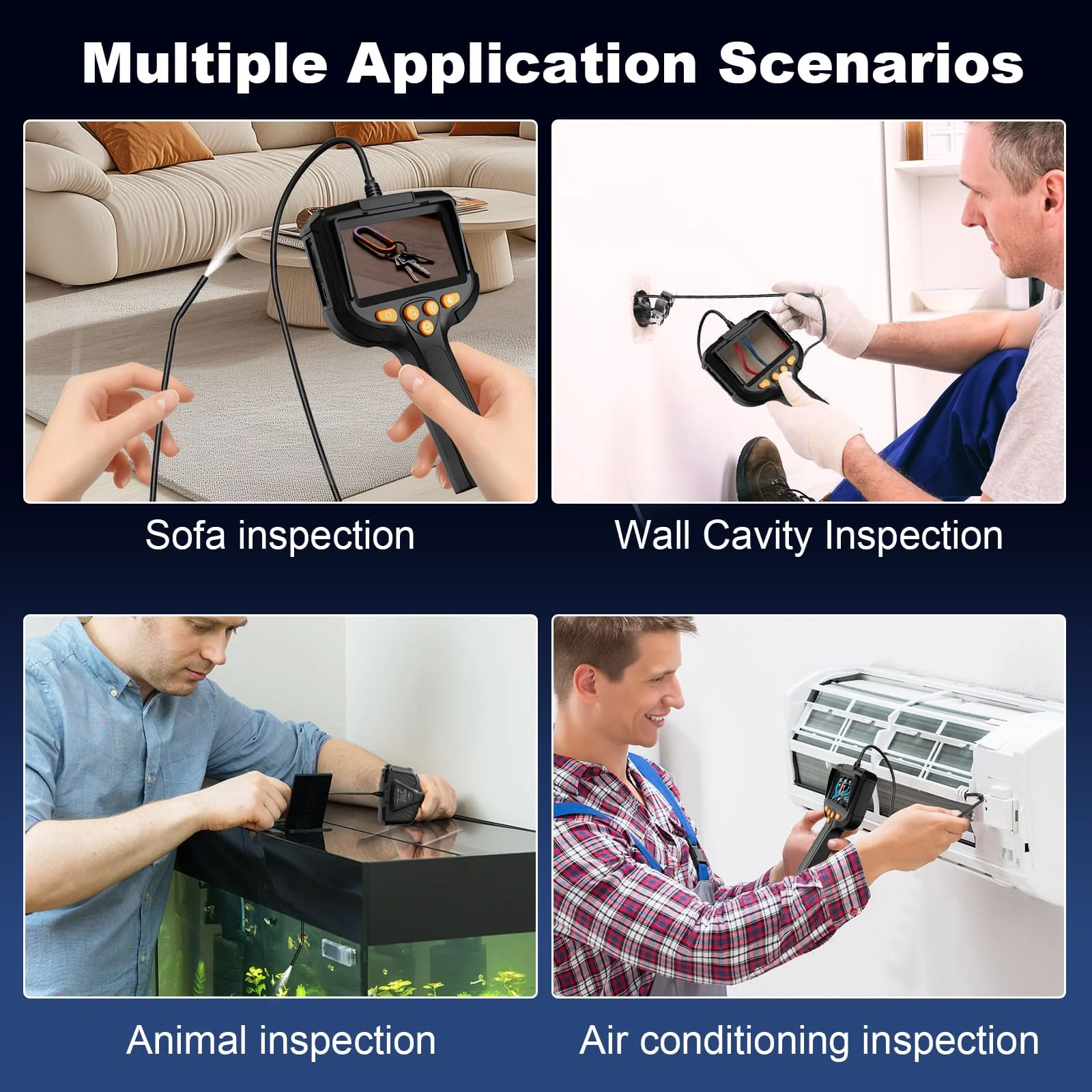 Multiple Application Scenarios

Sofa inspection

Wall Cavity Inspection

Animal inspection

Air conditioning inspection