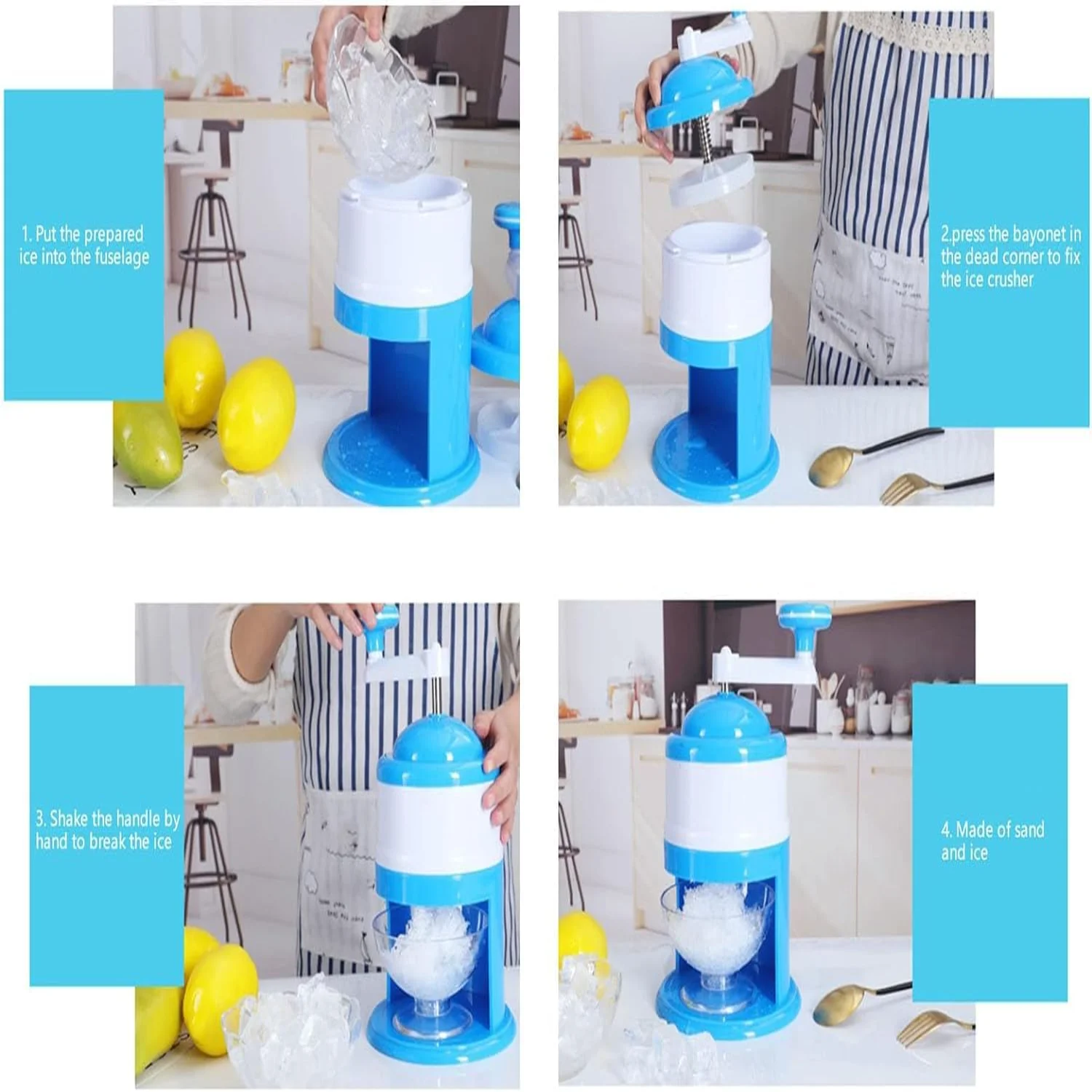 1. Put the prepared ice into the fuselage

2.press the bayonet in the dead corner to fix the ice crusher

3. Shake the handle by hand to break the ice

4. Made of sand and ice