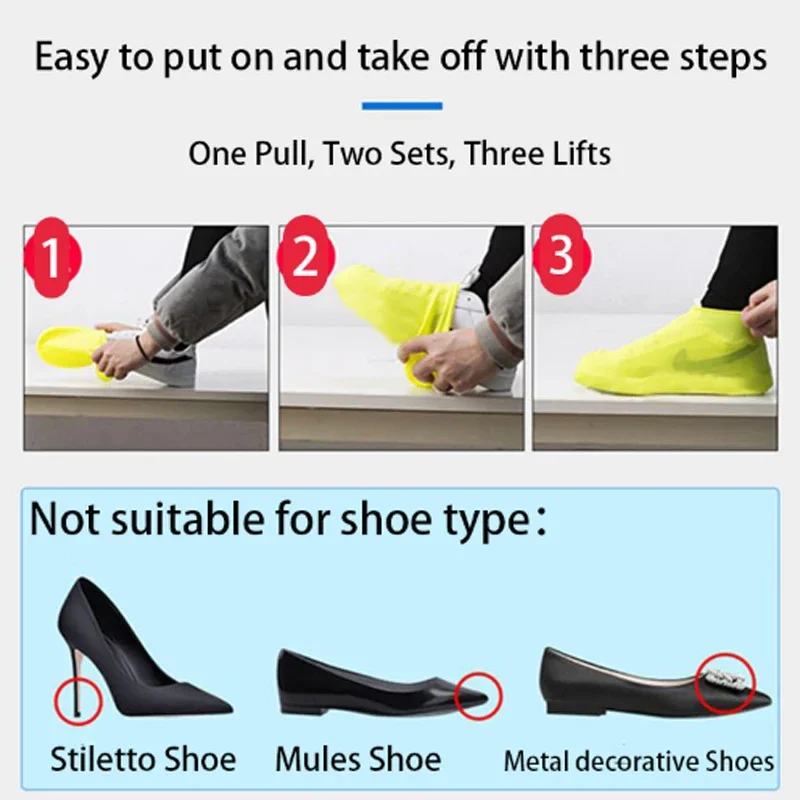 Easy to put on and take off with three steps

One Pull, Two Sets, Three Lifts

1

2

3

Not suitable for shoe type：

Stiletto Shoe

Mules Shoe

Metal decorative Shoes