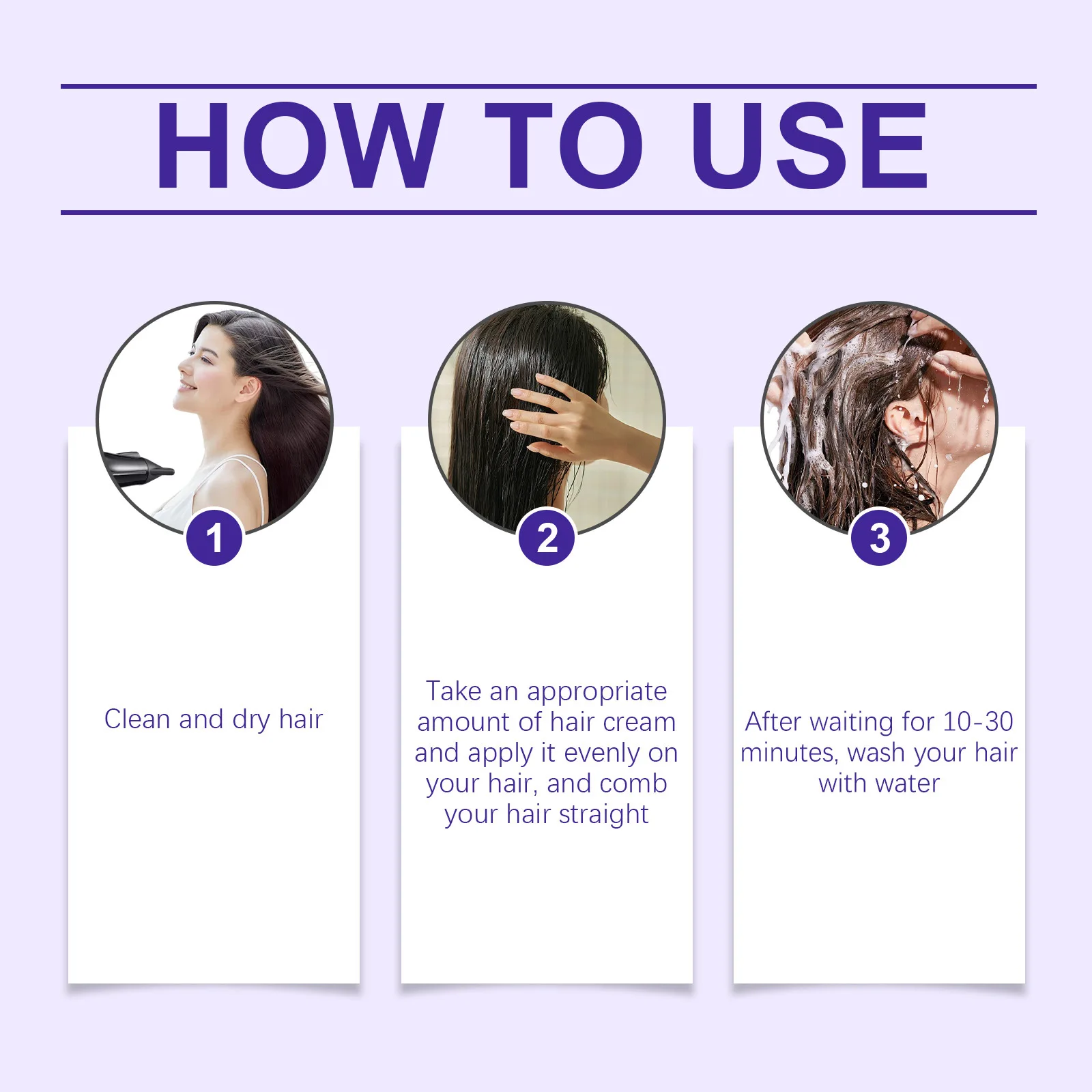 HOW TO USE

1

Clean and dry hair

2

Take an appropriate amount of hair cream and apply it evenly on your hair, and comb your hair straight

3

After waiting for 10-30 minutes, wash your hair with water