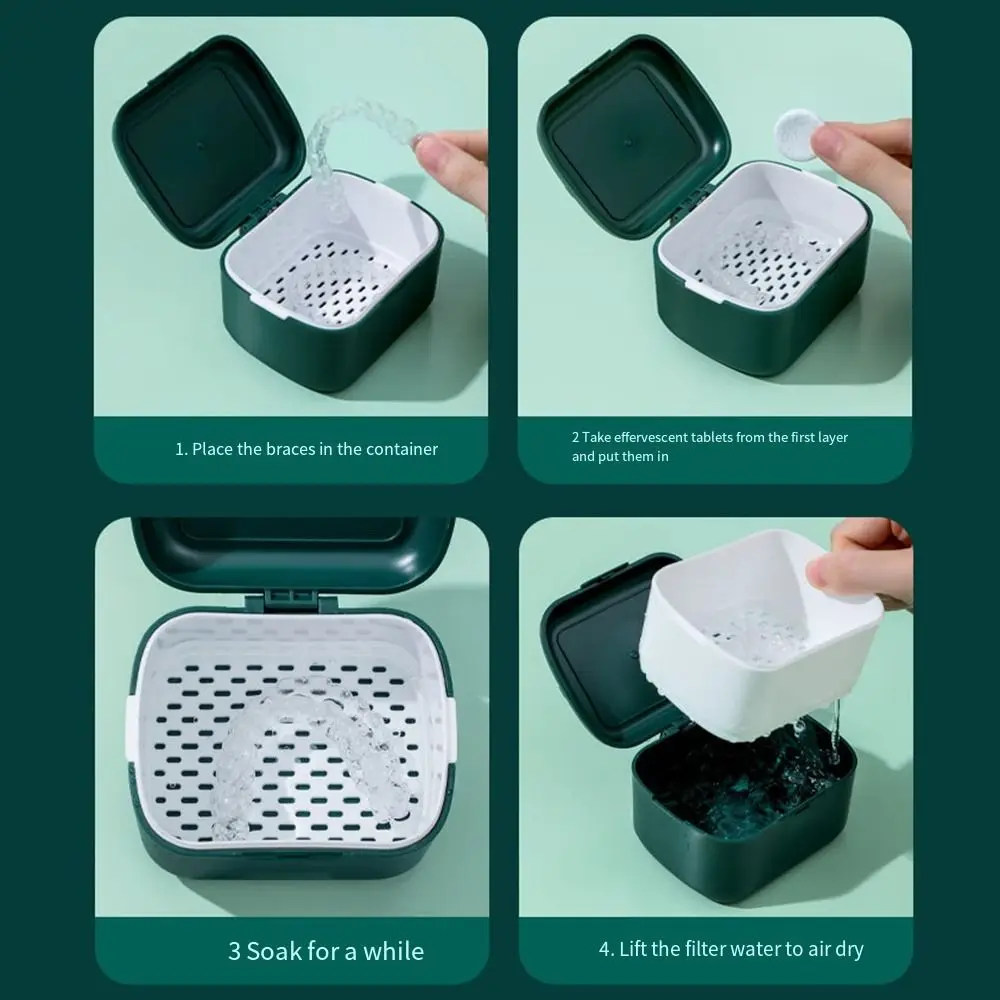 1. Place the braces in the container

2 Take effervescent tablets from the first layer and put them in

3 Soak for a while

4. Lift the filter water to air dry