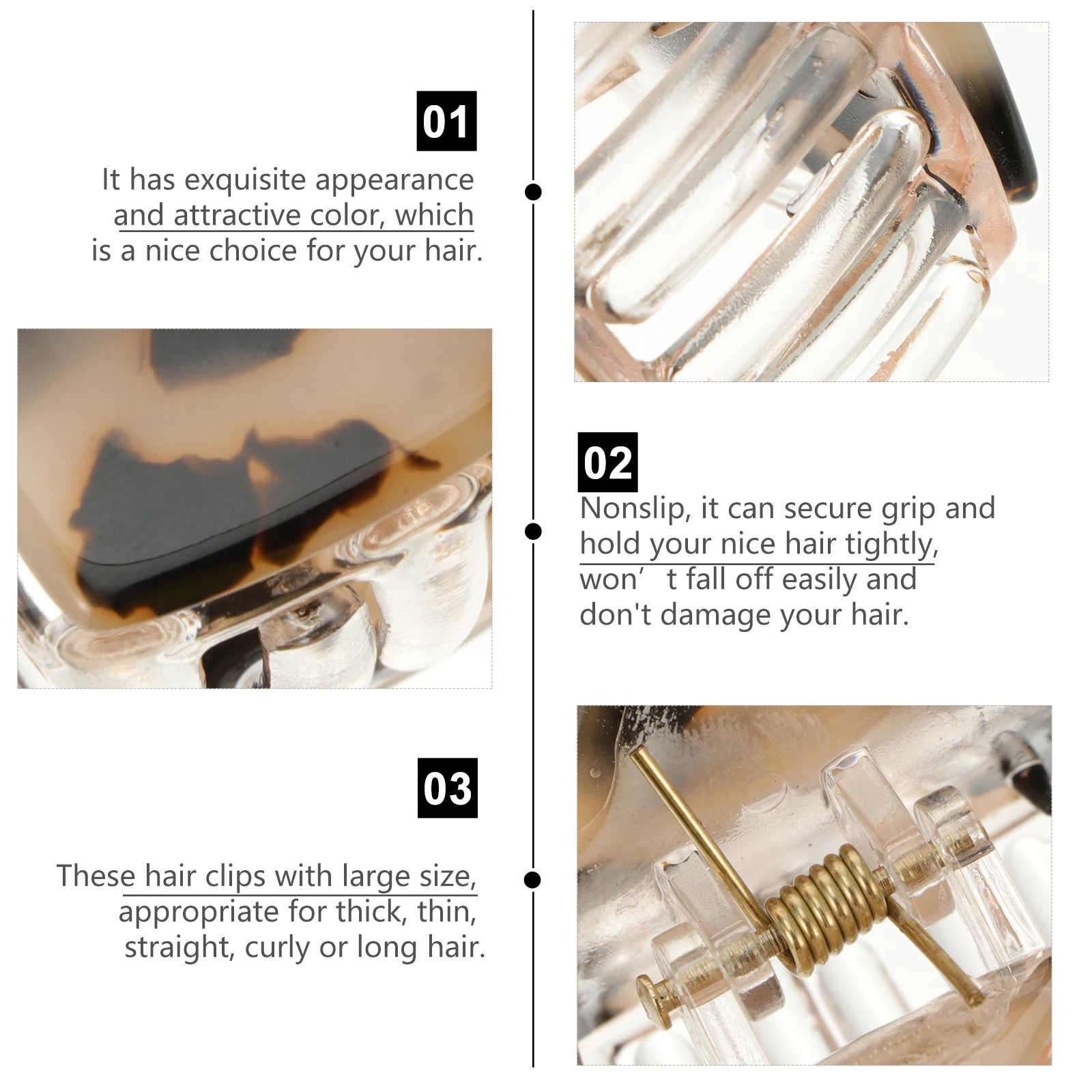 01

It has exquisite appearance and attractive color, which is a nice choice for your hair.

02

Nonslip, it can secure grip and hold your nice hair tightly, won’ t fall off easily and don't damage your hair.

03

These hair clips with large size, appropriate for thick, thin, straight, curly or long hair.