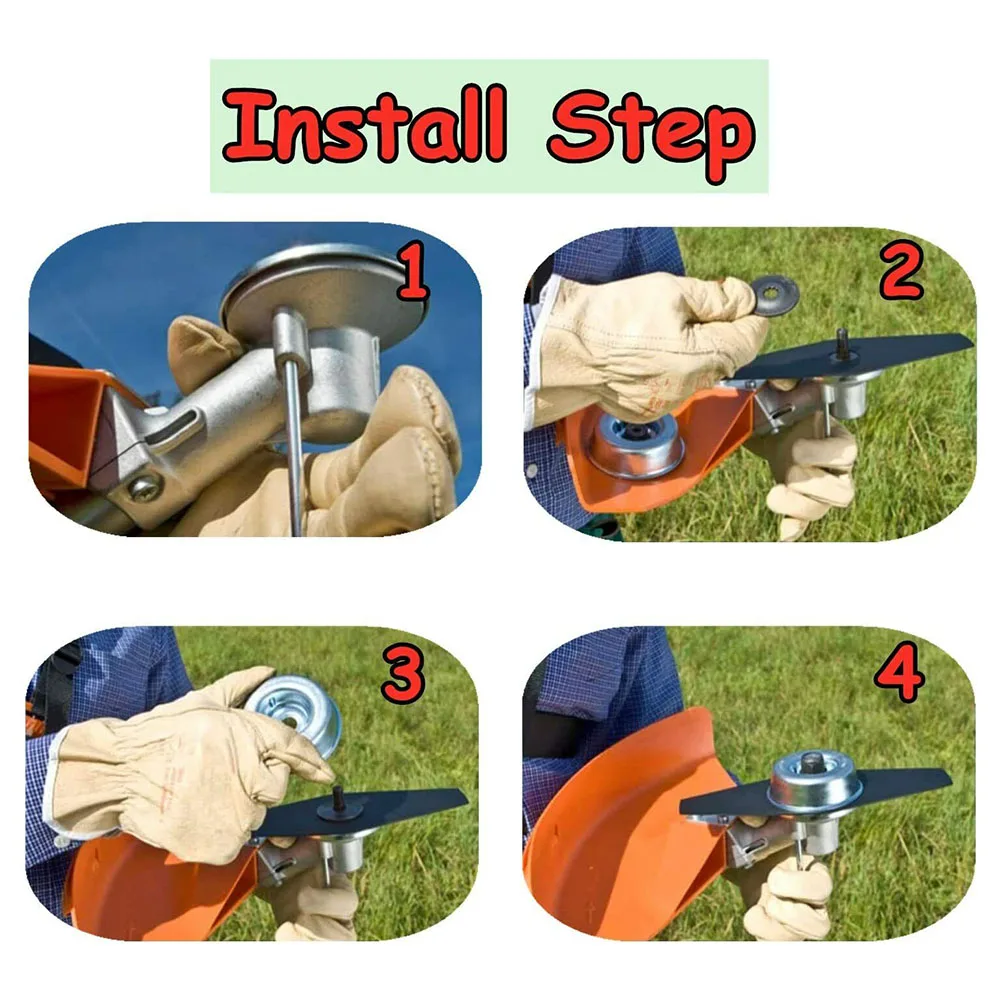 Install Step

1

2

3

4