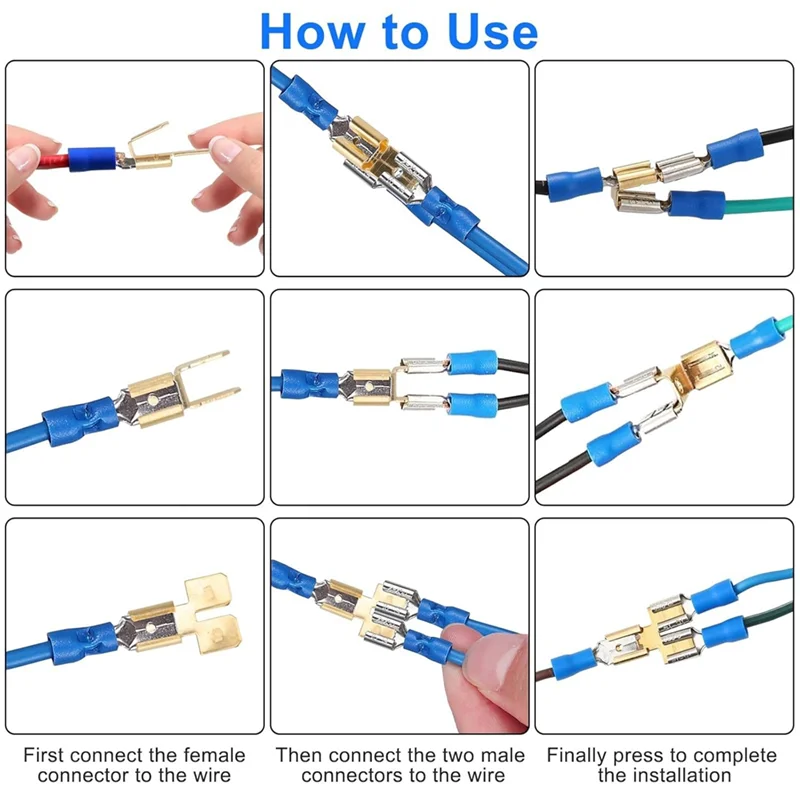 How to Use

First connect the female connector to the wire

Then connect the two male connectors to the wire

Finally press to complete the installation