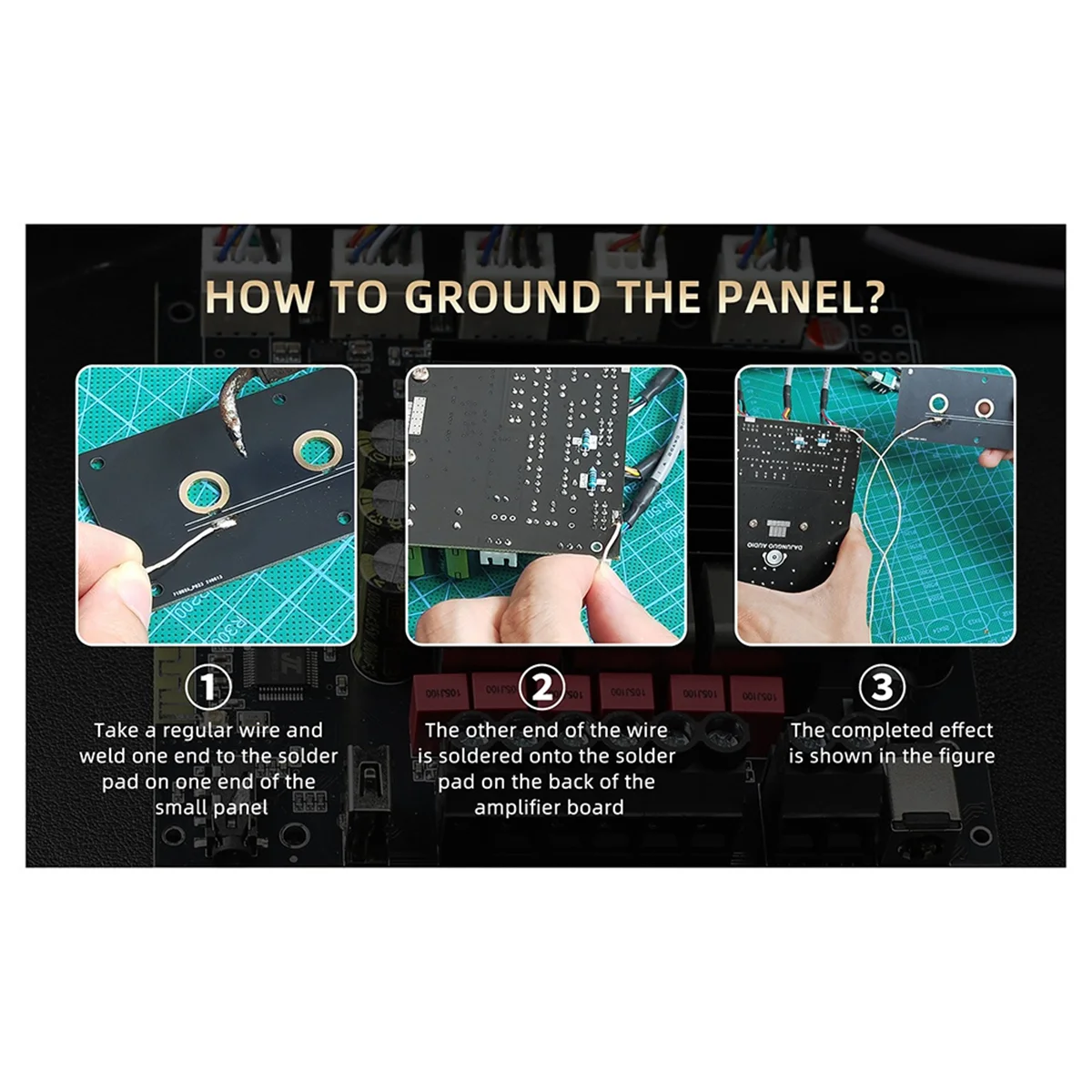 HOW TO GROUND THE PANEL?

1
Take a regular wire and weld one end to the solder pad on one end of the small panel

2
The other end of the wire is soldered onto the solder pad on the back of the amplifier board

3
The completed effect is shown in the figure