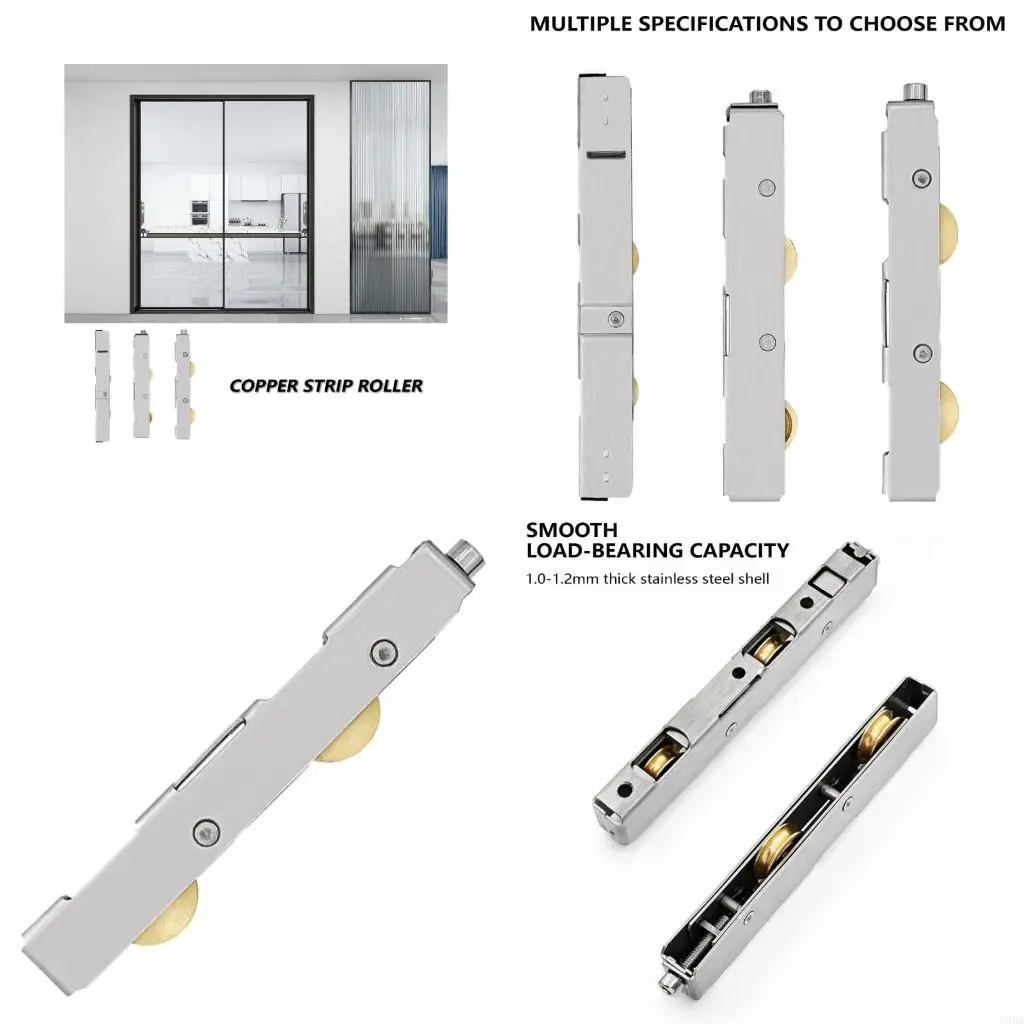 MULTIPLE SPECIFICATIONS TO CHOOSE FROM

COPPER STRIP ROLLER

SMOOTH
LOAD-BEARING CAPACITY

1.0-1.2mm thick stainless steel shell