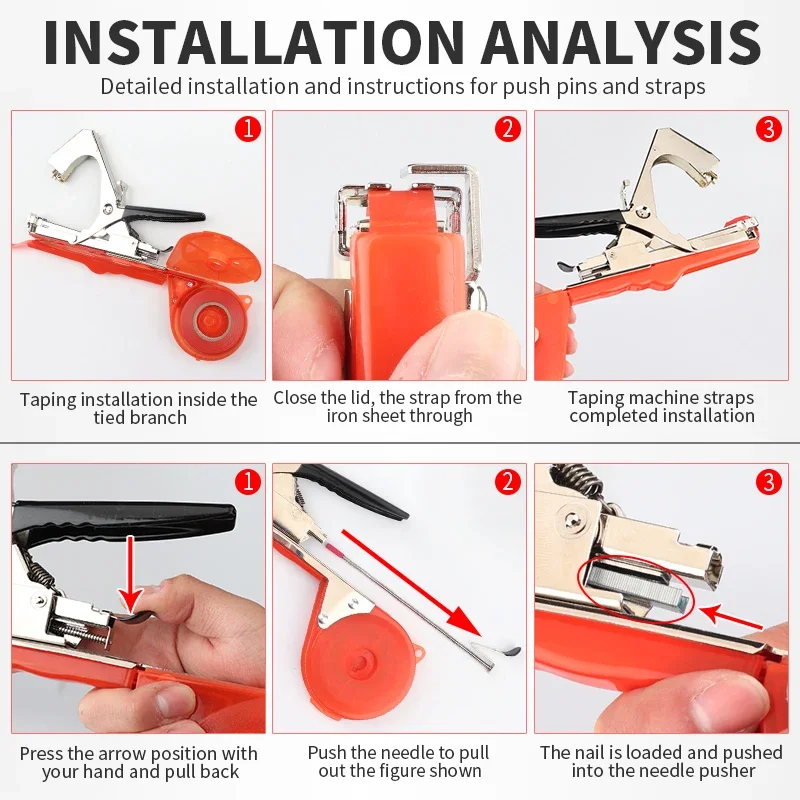 INSTALLATION ANALYSIS

Detailed installation and instructions for push pins and straps

1

Taping installation inside the tied branch

2

Close the lid, the strap from the iron sheet through

3

Taping machine straps completed installation

1

Press the arrow position with your hand and pull back

2

Push the needle to pull out the figure shown

3

The nail is loaded and pushed into the needle pusher