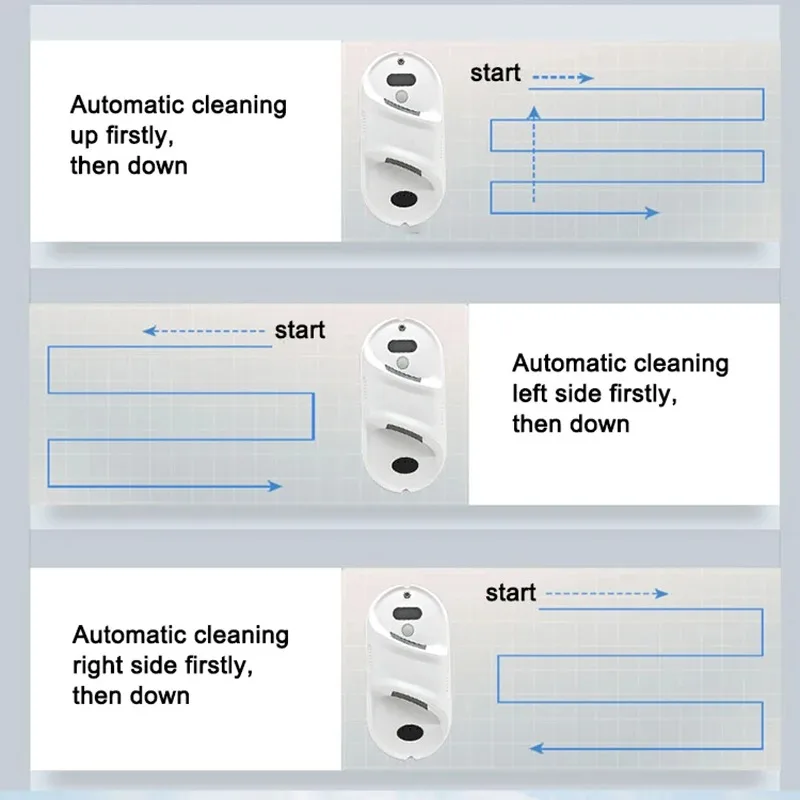 Automatic cleaning up firstly, then down

start

start

Automatic cleaning left side firstly, then down

Automatic cleaning right side firstly, then down

start