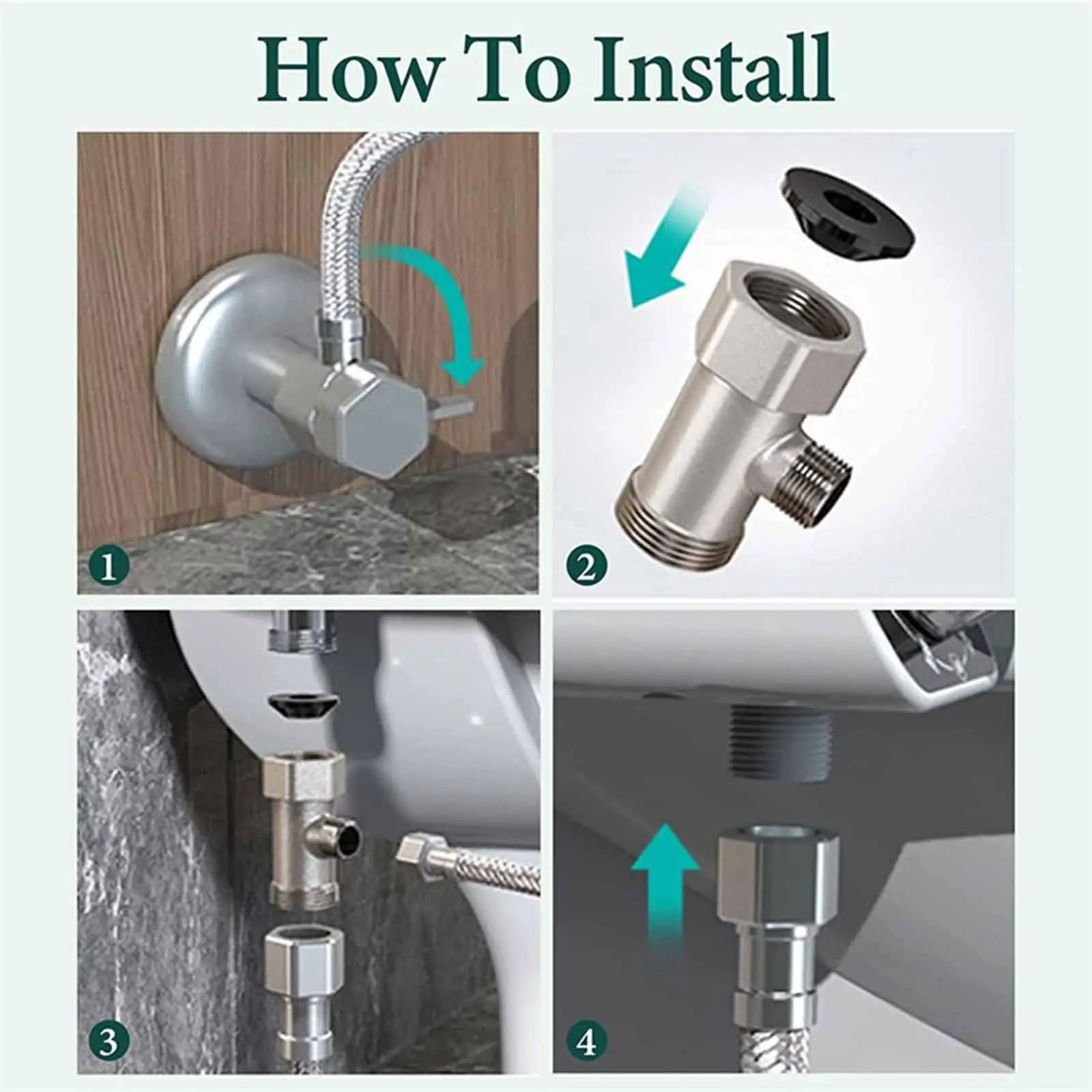 How To Install

1

2

3

4