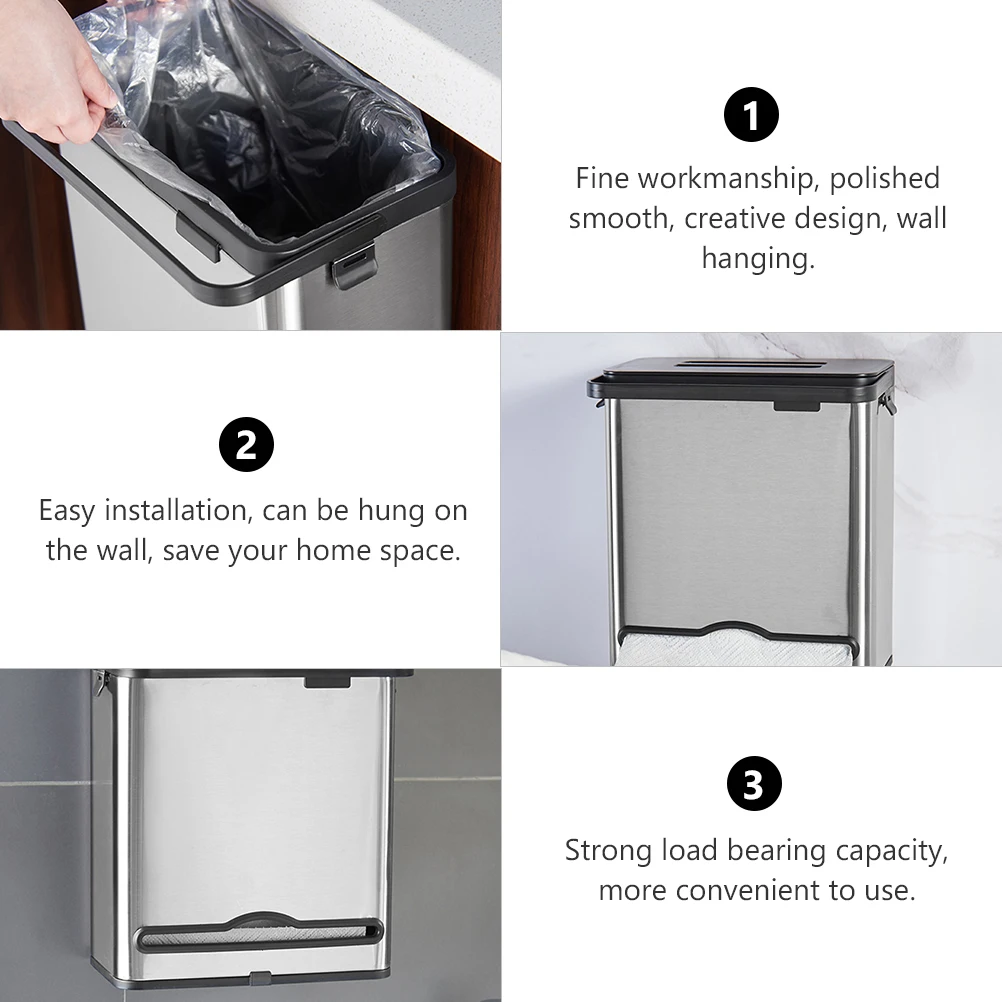 1

Fine workmanship, polished smooth, creative design, wall hanging.

2

Easy installation, can be hung on the wall, save your home space.

3

Strong load bearing capacity, more convenient to use.