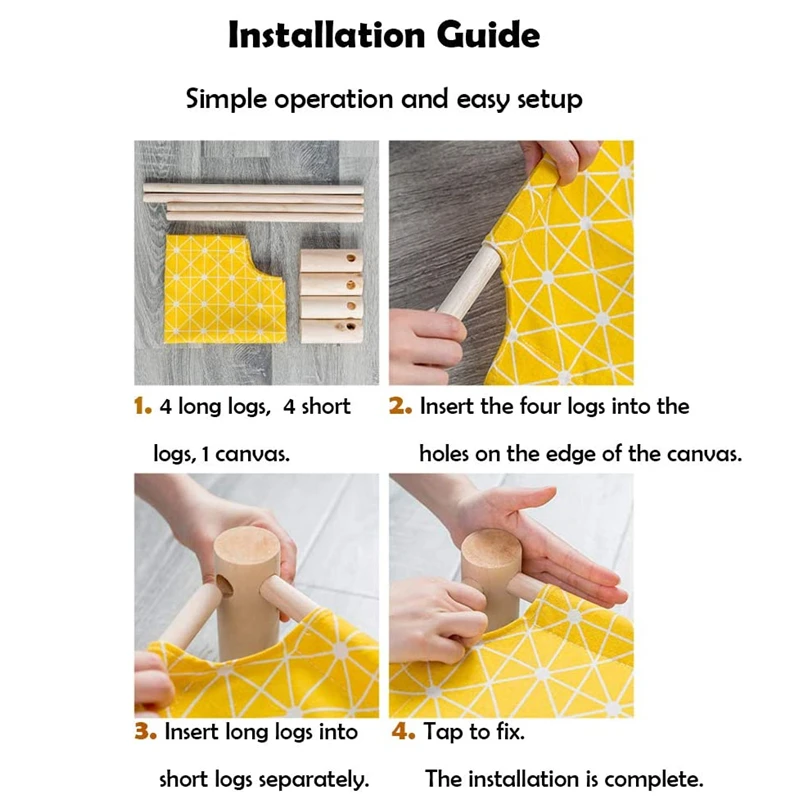 Installation Guide

Simple operation and easy setup

1. 4 long logs, 4 short logs, 1 canvas.

2. Insert the four logs into the holes on the edge of the canvas.

3. Insert long logs into short logs separately.

4. Tap to fix. The installation is complete.