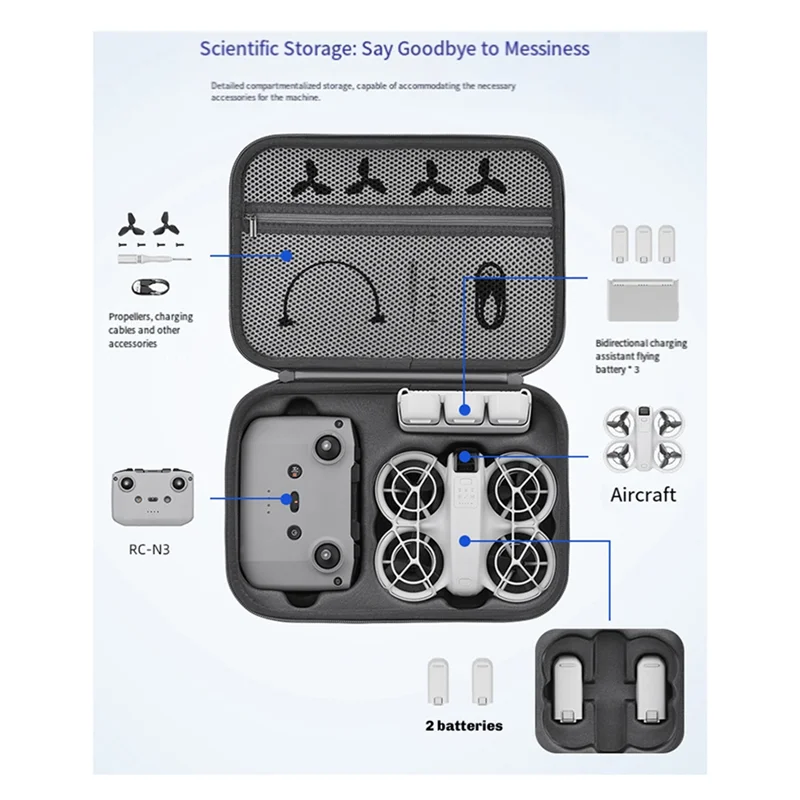 Scientific Storage: Say Goodbye to Messiness

Detailed compartmentalized storage, capable of accommodating the necessary accessories for the machine.

Propellers, charging cables and other accessories

Bidirectional charging assistant flying battery * 3

Aircraft

RC-N3

2 batteries