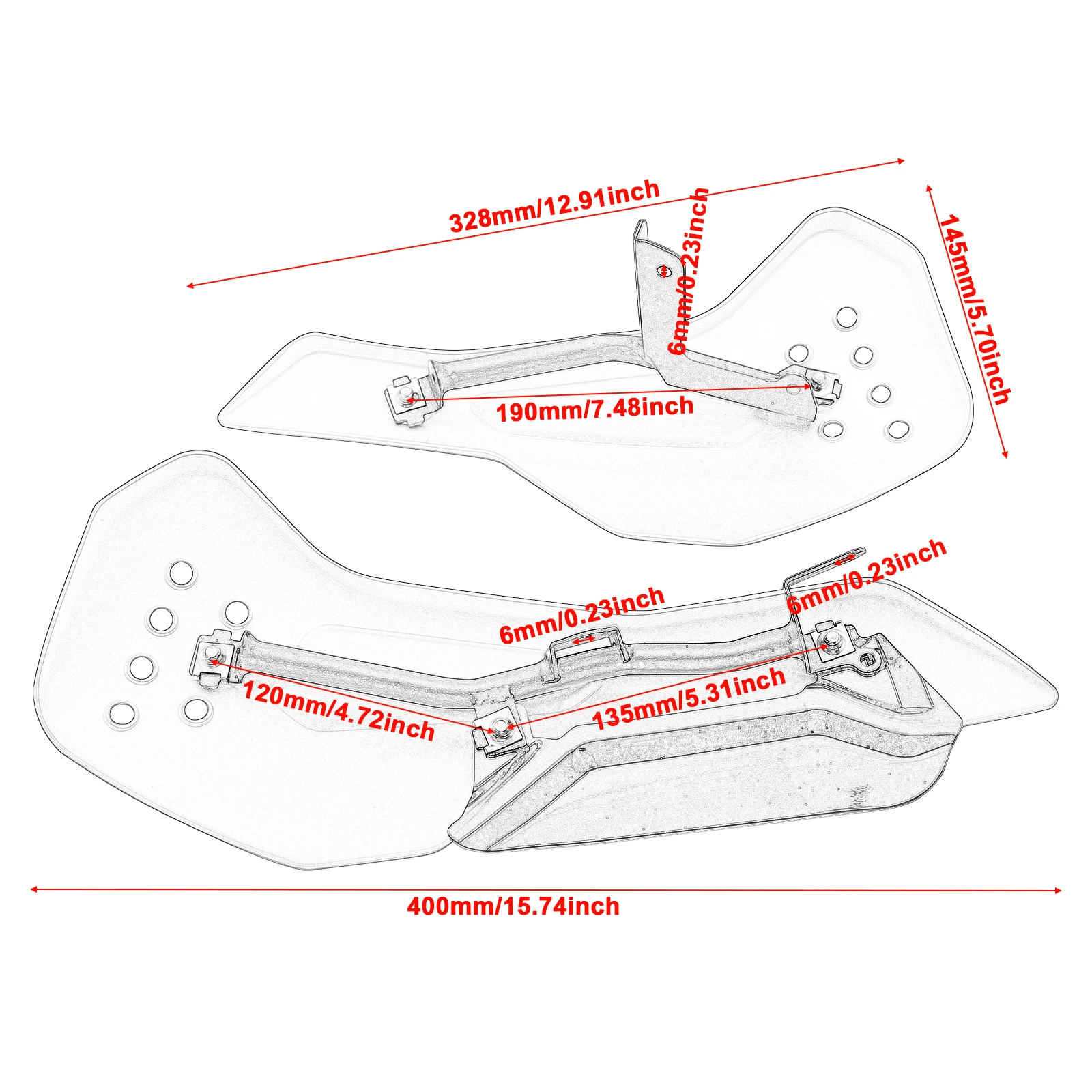 328mm/12.91inch

6mm/0.23inch

145mm/5.70inch

190mm/7.48inch

6mm/0.23inch

6mm/0.23inch

120mm/4.72inch

135mm/5.31inch

400mm/15.74inch